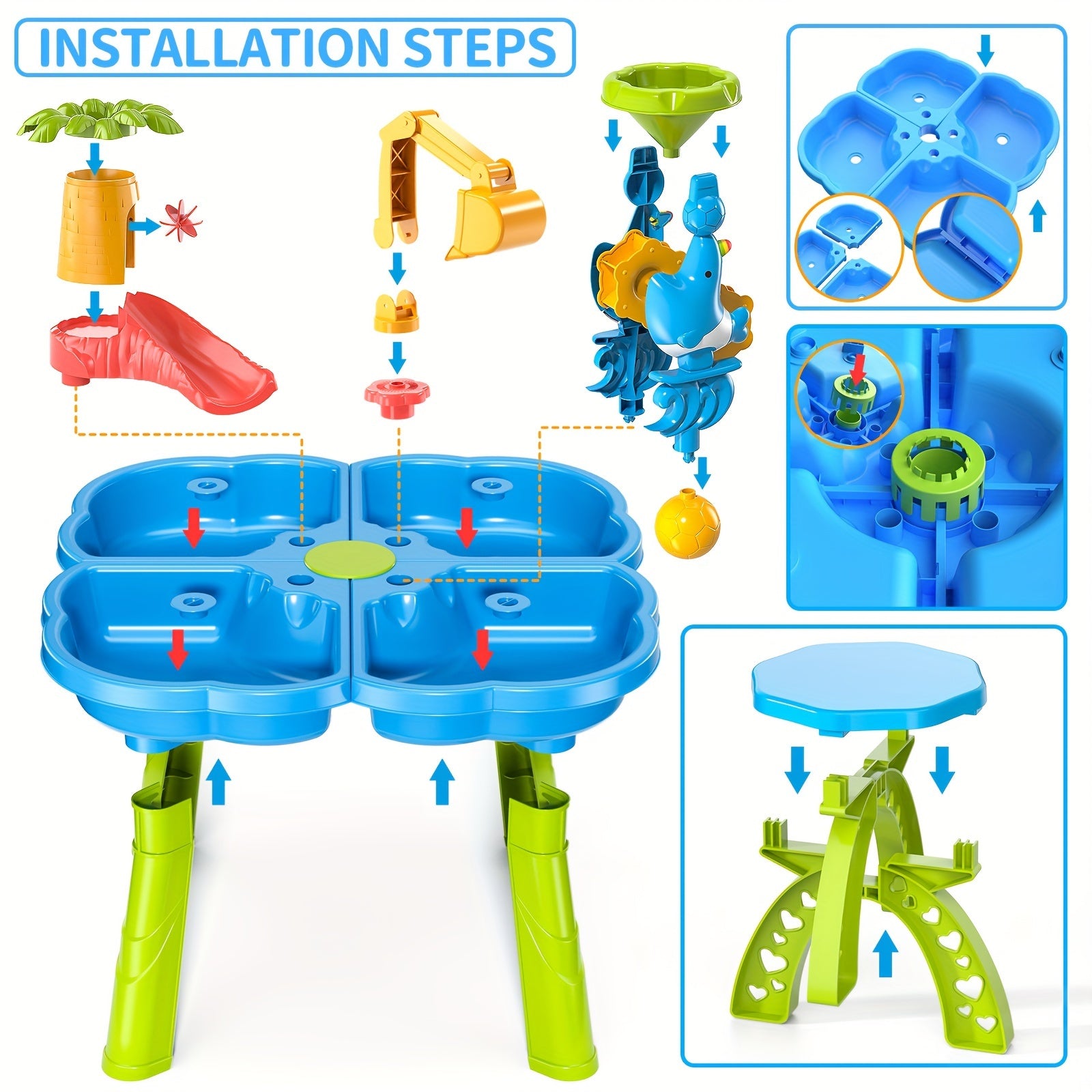 INSTALLATION STEPS