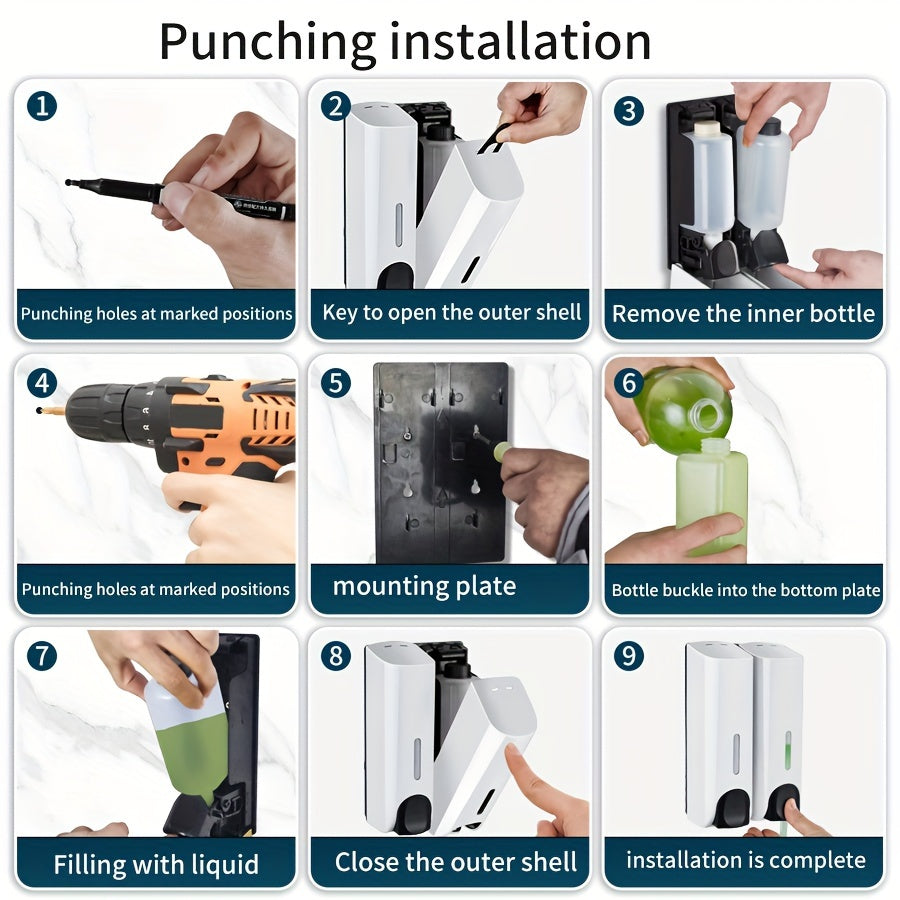 Punching installation

1
Punching holes at marked positions

2
Key to open the outer shell

3
Remove the inner bottle

4
Punching holes at marked positions

5
mounting plate

6
Bottle buckle into the bottom plate

7
Filling with liquid

8
Close the outer shell

9
installation is complete