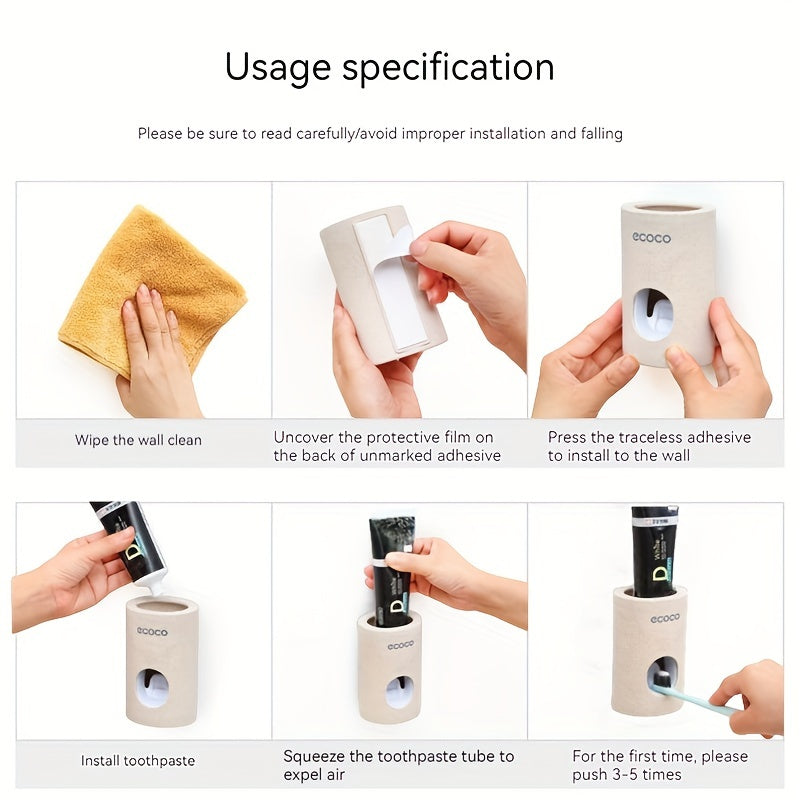 Usage specification

Please be sure to read carefully/avoid improper installation and falling

ecoco

Wipe the wall clean

Uncover the protective film on the back of unmarked adhesive

Press the traceless adhesive to install to the wall

D

ecoco

D

ecoco

D

ecoco

Install toothpaste

Squeeze the toothpaste tube to expel air

For the first time, please push 3-5 times