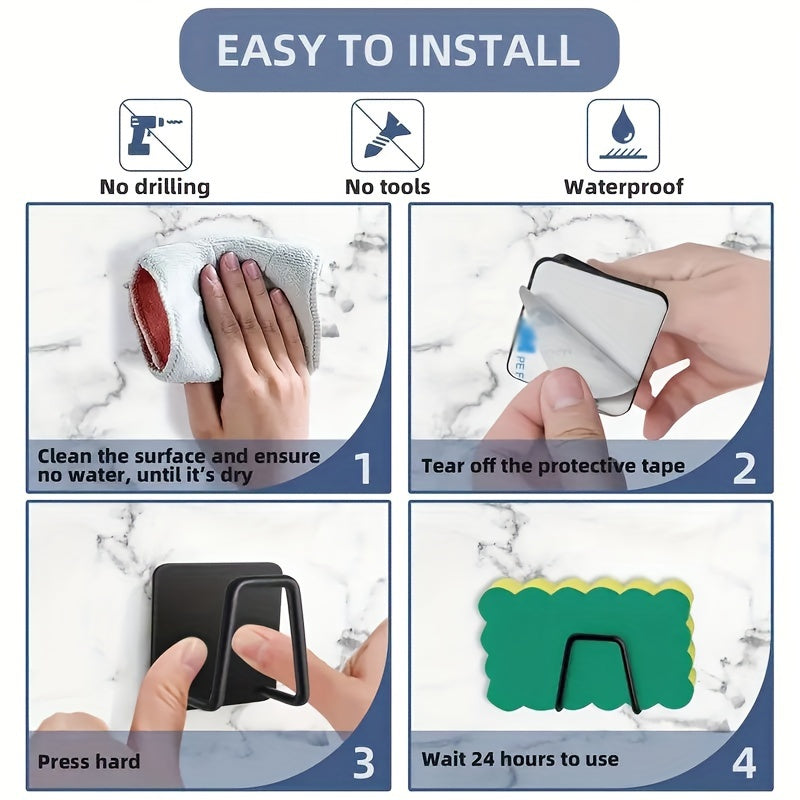 EASY TO INSTALL

No drilling

No tools

Waterproof

Clean the surface and ensure no water, until it's dry 1

PE F

Tear off the protective tape 2

Press hard 3

Wait 24 hours to use 4