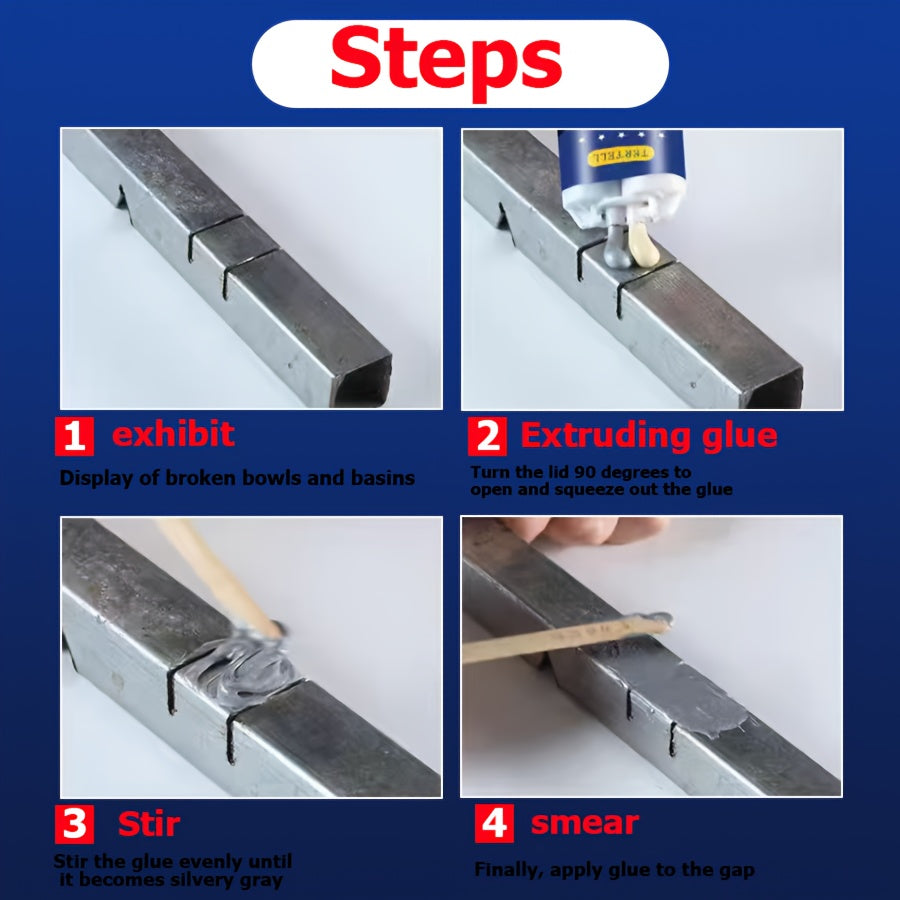 Steps

TRRTELL

1 exhibit

Display of broken bowls and basins

2 Extruding glue

Turn the lid 90 degrees to open and squeeze out the glue

3 Stir

Stir the glue evenly until it becomes silvery gray

4 smear

Finally, apply glue to the gap