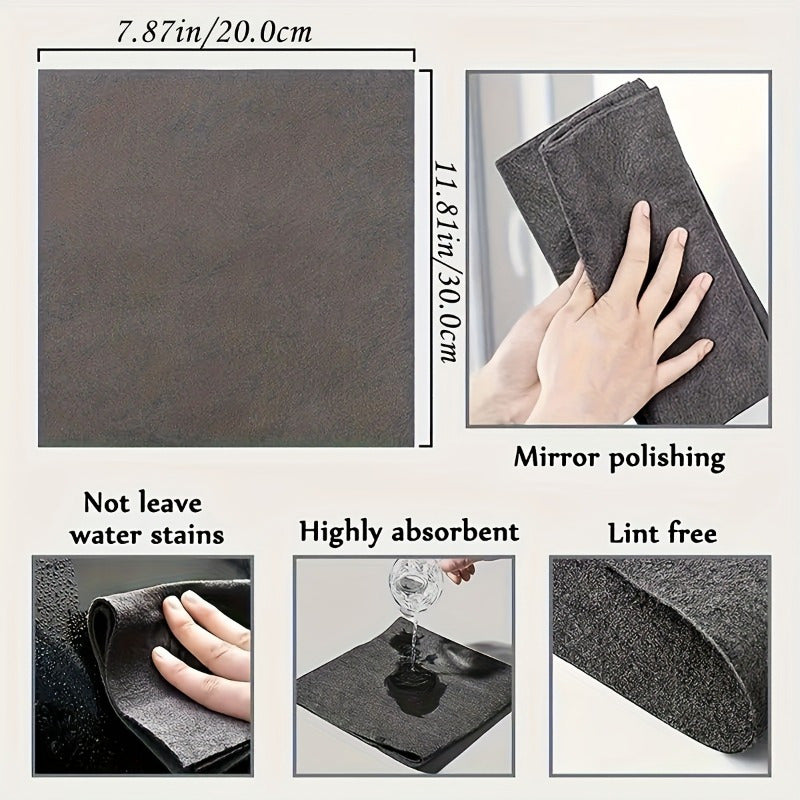 7.87in/20.0cm

11.81in/30.0cm

Mirror polishing

Not leave water stains

Highly absorbent

Lint free