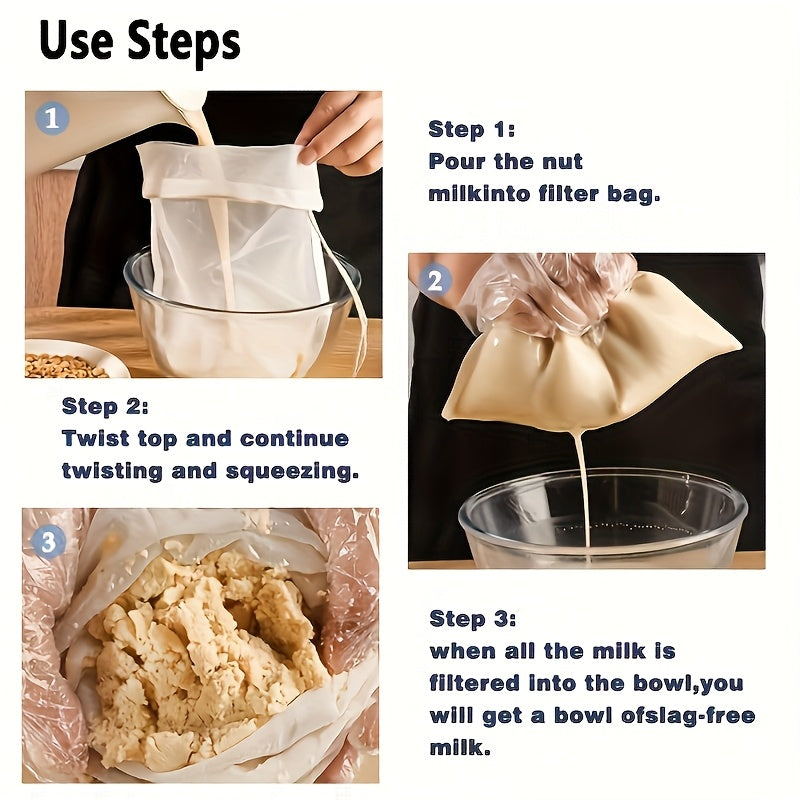 Use Steps

1

Step 1:
Pour the nut milkinto filter bag.

2

Step 2:
Twist top and continue twisting and squeezing.

3

Step 3:
when all the milk is filtered into the bowl,you will get a bowl ofslag-free milk.