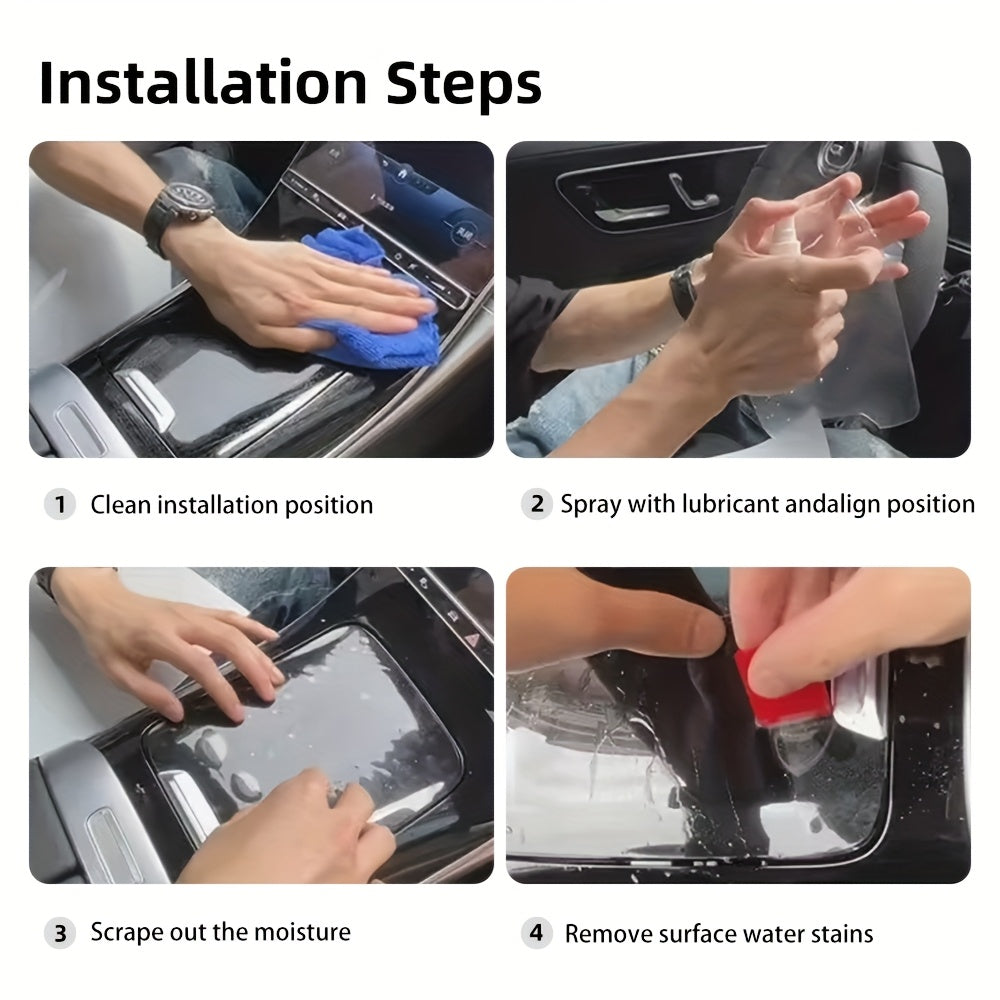 Installation Steps

1 Clean installation position

2 Spray with lubricant andalign position

3 Scrape out the moisture

4 Remove surface water stains