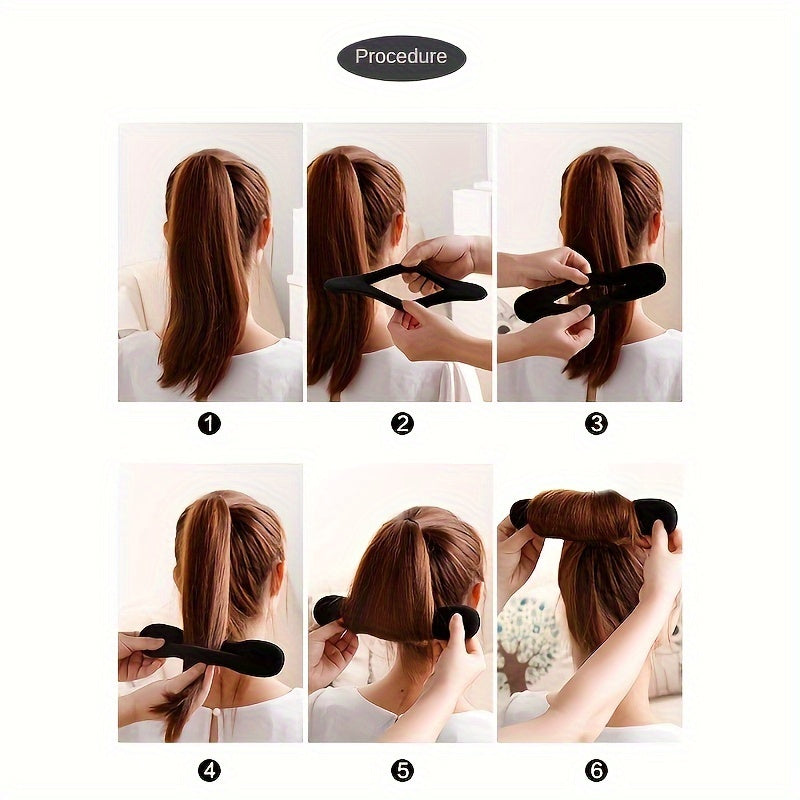 Procedure

1

2

3

4

5

6