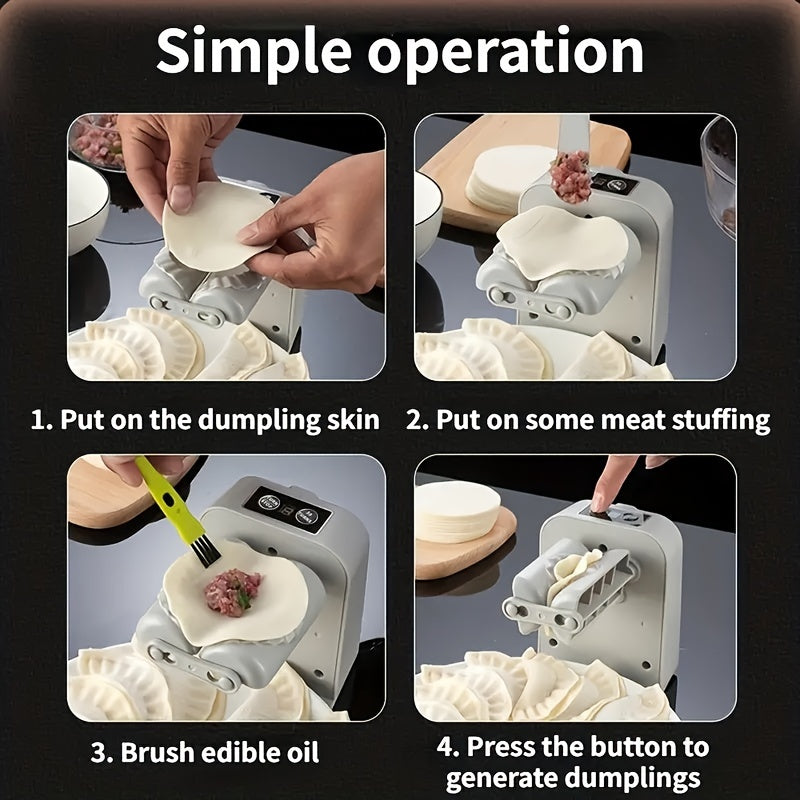 Simple operation

1. Put on the dumpling skin

2. Put on some meat stuffing

3. Brush edible oil

4. Press the button to generate dumplings