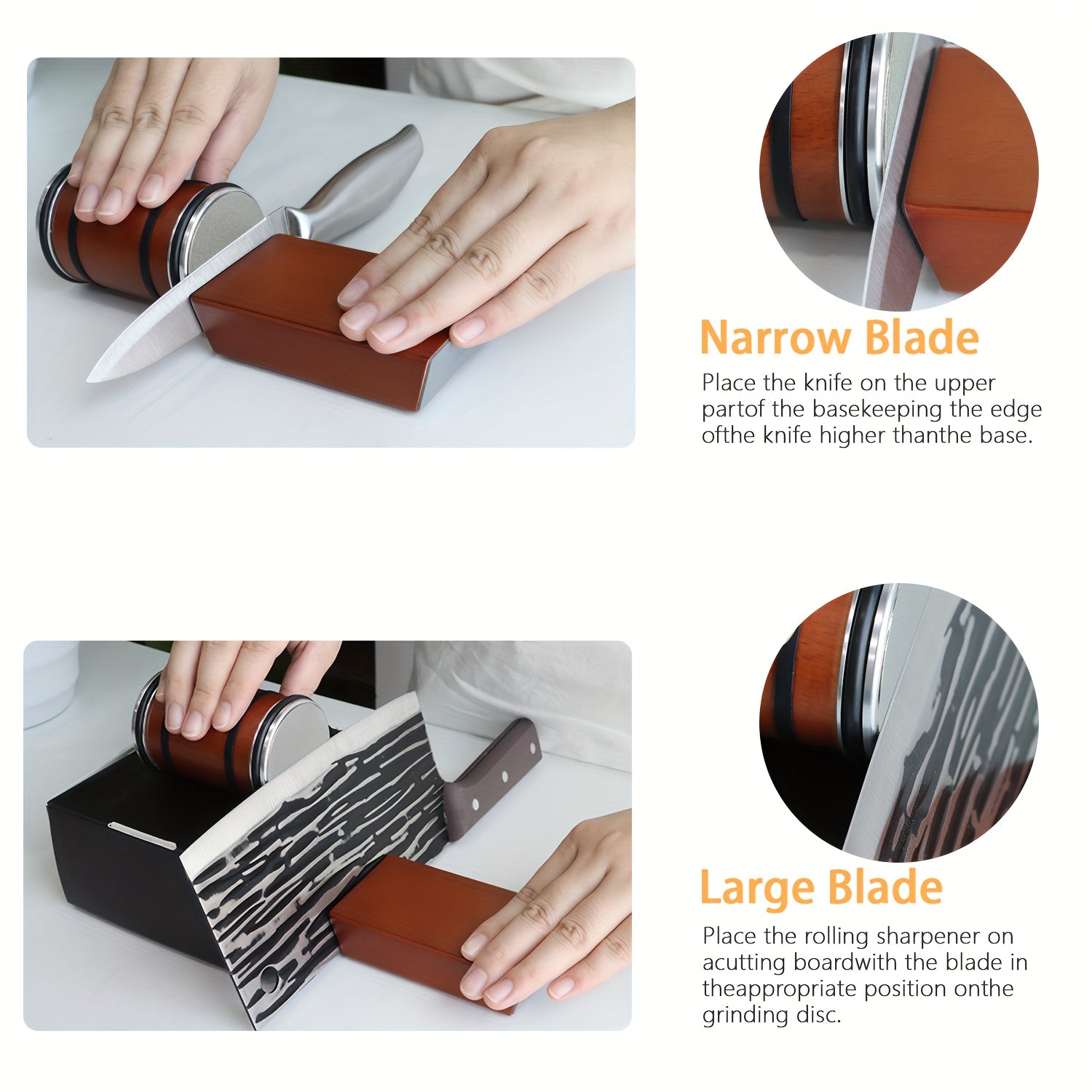 Narrow Blade

Place the knife on the upper partof the basekeeping the edge ofthe knife higher thanthe base.

Large Blade

Place the rolling sharpener on acutting boardwith the blade in theappropriate position onthe grinding disc.