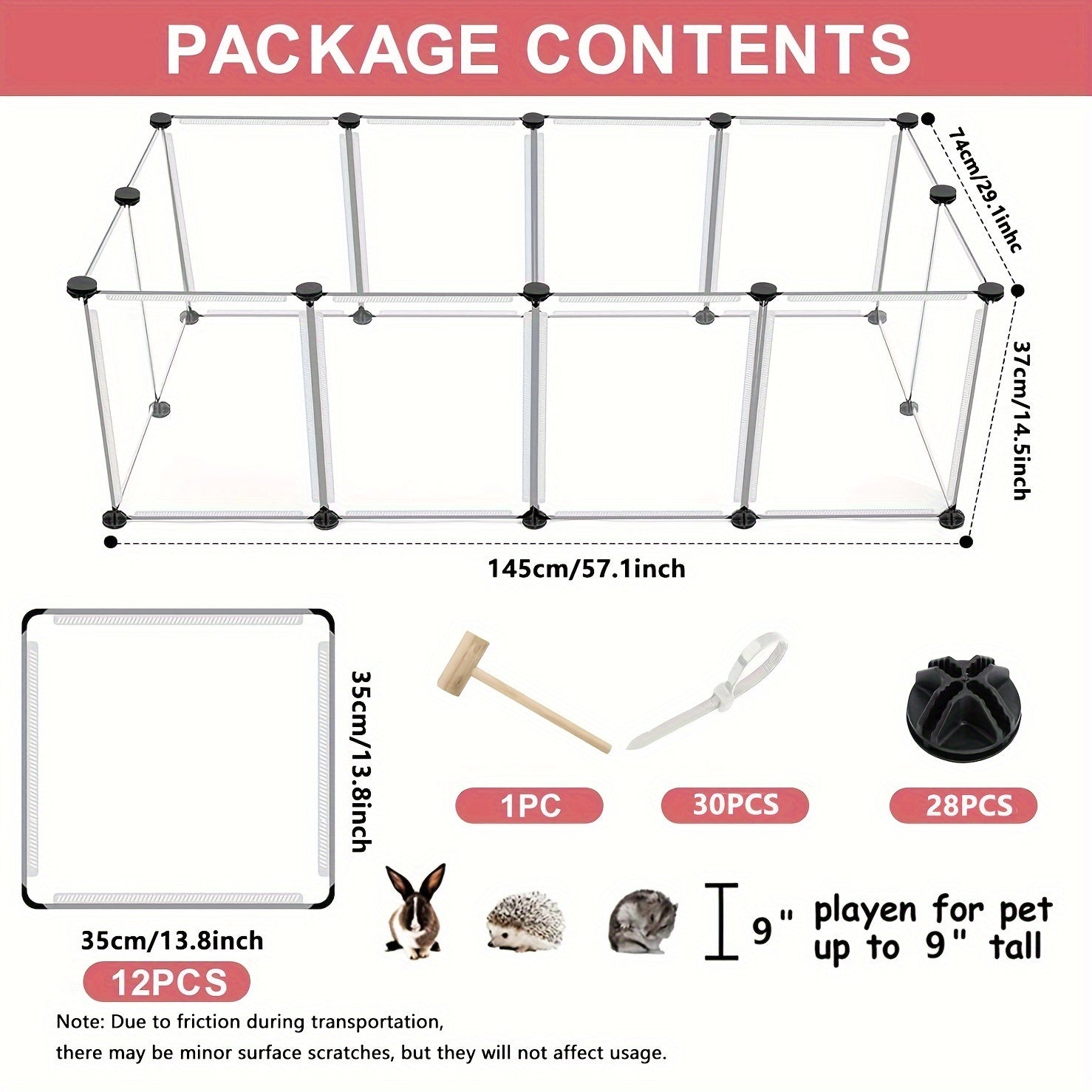 PACKAGE CONTENTS

74cm/29.1inhc

37cm/14.5inch

145cm/57.1inch

35cm/13.8inch

35cm/13.8inch

12PCS

1PC

30PCS

28PCS

9"

playen for pet up to 9" tall

Note: Due to friction during transportation, there may be minor surface scratches, but they will not affect usage.