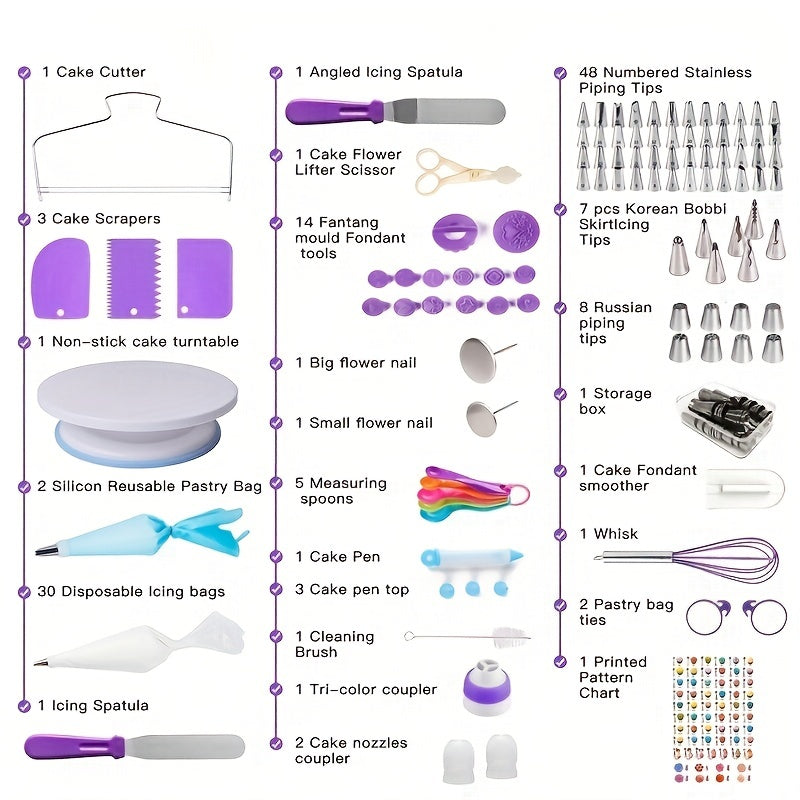 1 Cake Cutter

3 Cake Scrapers

1 Non-stick cake turntable

2 Silicon Reusable Pastry Bag

30 Disposable Icing bags

1 Icing Spatula

1 Angled Icing Spatula

1 Cake Flower Lifter Scissor

14 Fantang mould Fondant tools

1 Big flower nail

1 Small flower nail

5 Measuring spoons

1 Cake Pen

3 Cake pen top

1 Cleaning Brush

1 Tri-color coupler

2 Cake nozzles coupler

48 Numbered Stainless Piping Tips

7 pcs Korean Bobbi SkirtIcing Tips

8 Russian piping tips

1 Storage box

1 Cake Fondant smoother

1 Whisk

2 Pastry bag ties

1 Printed Pattern Chart