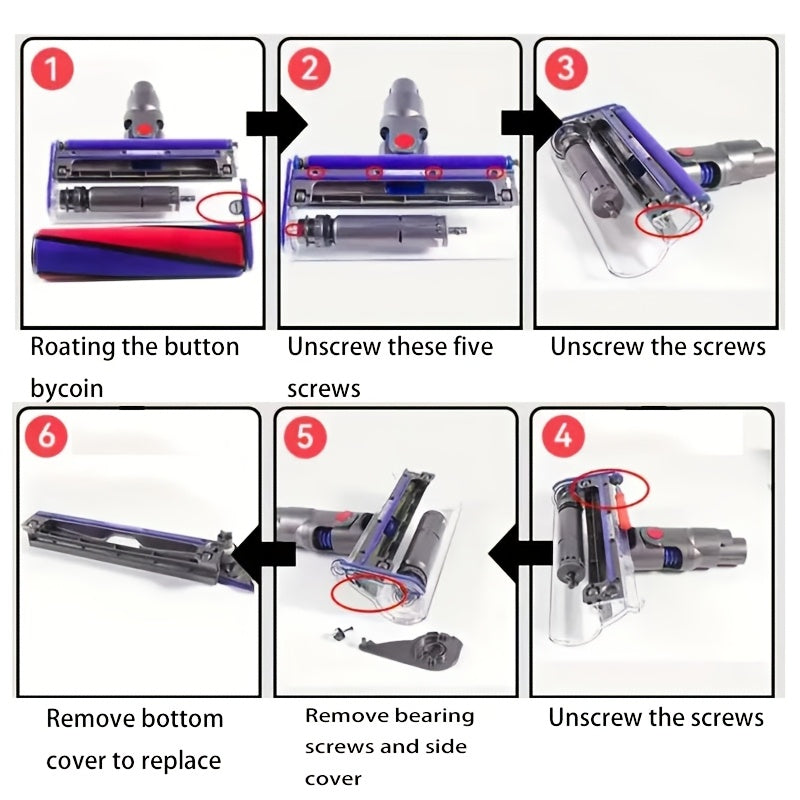 1

Roating the button bycoin

2

Unscrew these five screws

3

Unscrew the screws

6

Remove bottom cover to replace

5

Remove bearing screws and side cover

4

Unscrew the screws