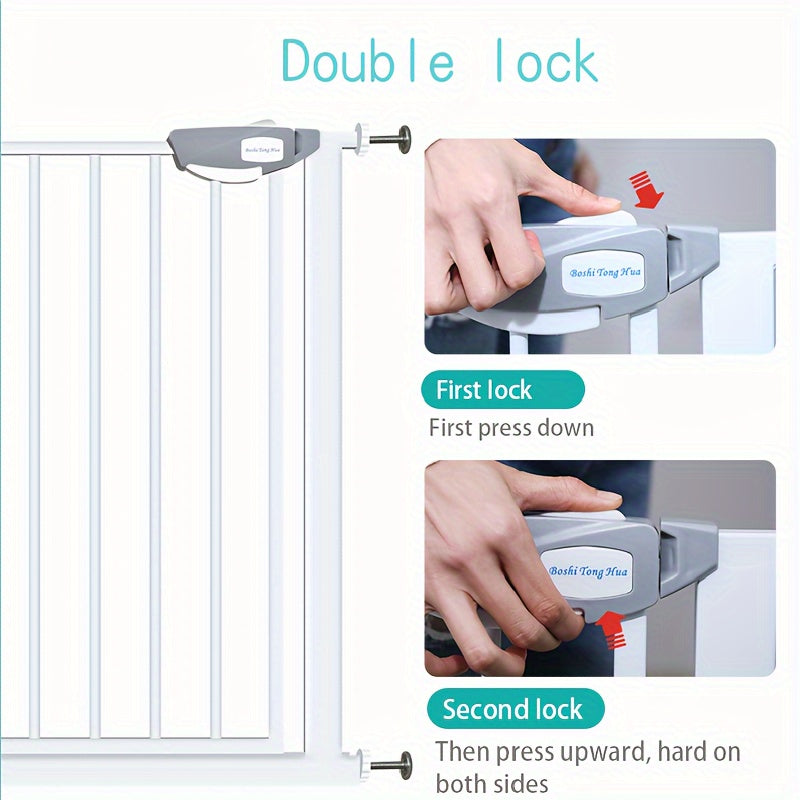 Double lock

Boshi Tong Hua

Boshi Tong Hua

First lock

First press down

Boshi Tong Hua

Second lock

Then press upward, hard on both sides