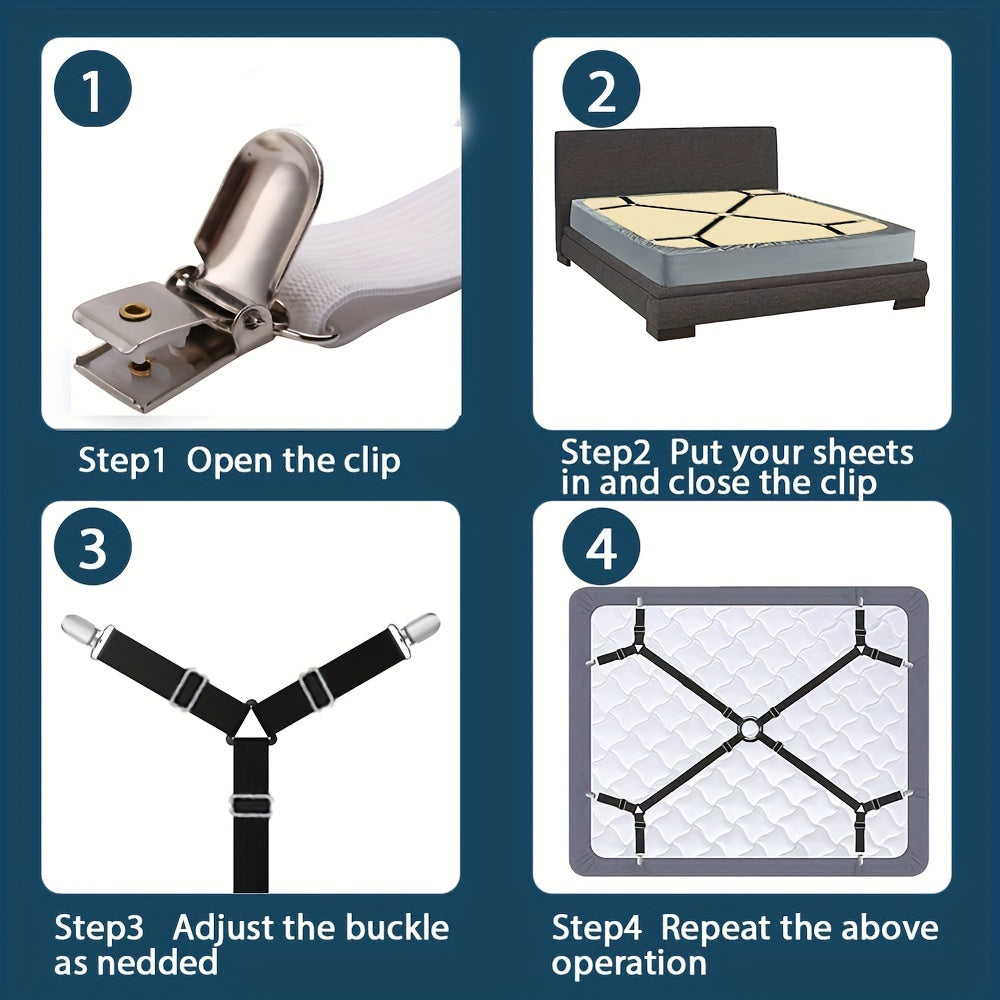 1

Step1 Open the clip

2

Step2 Put your sheets in and close the clip

3

Step3 Adjust the buckle as nedded

4

Step4 Repeat the above operation