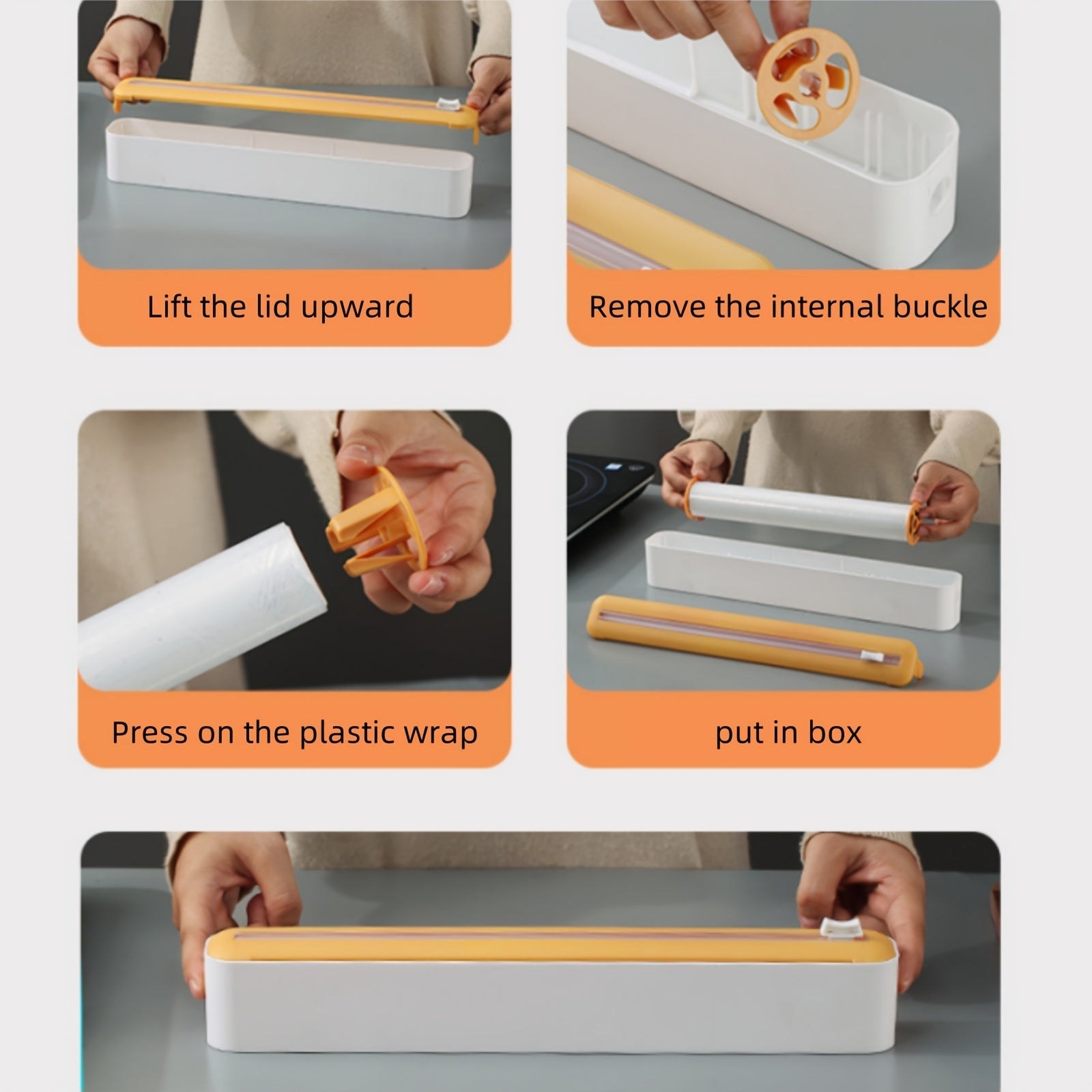 Lift the lid upward

Remove the internal buckle

Press on the plastic wrap

put in box