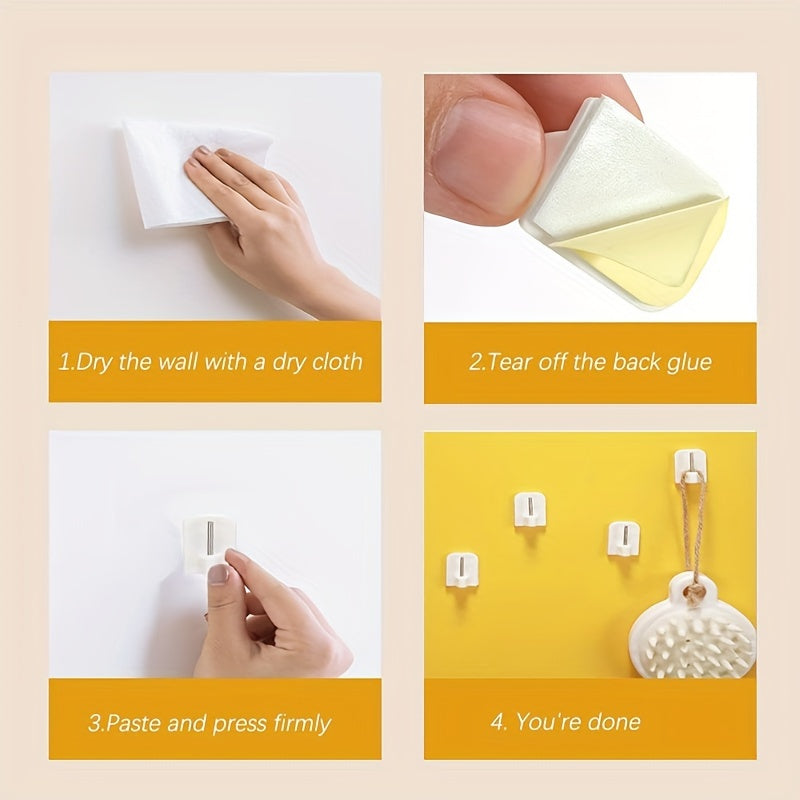 1.Dry the wall with a dry cloth

2.Tear off the back glue

3.Paste and press firmly

4. You're done