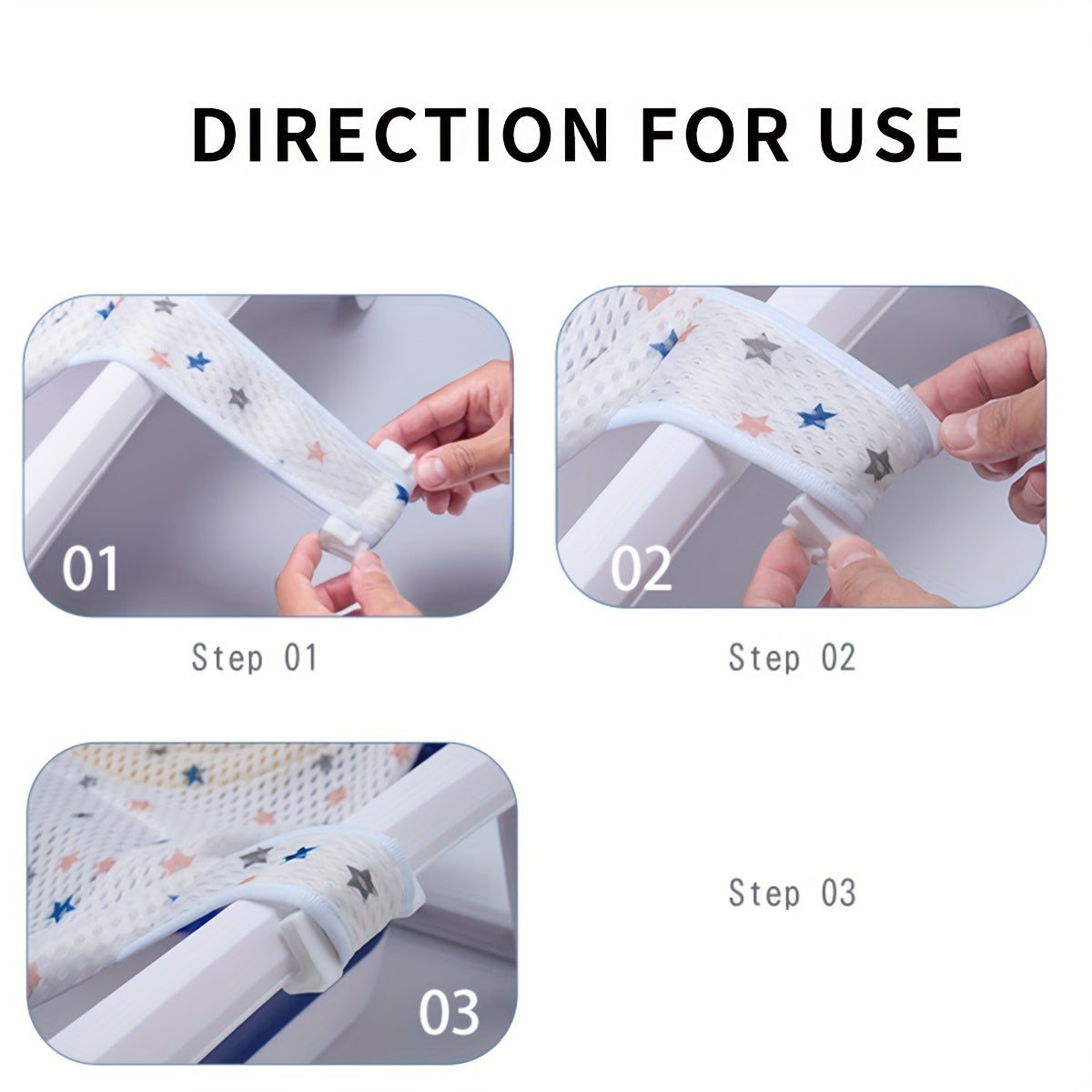 DIRECTION FOR USE

01

Step 01

02

Step 02

03

Step 03