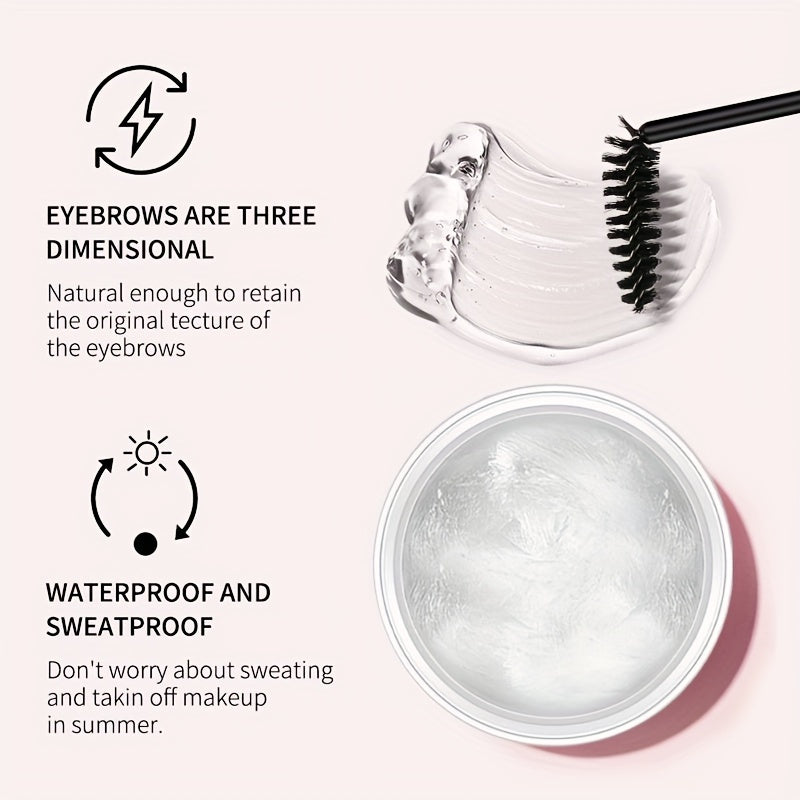 EYEBROWS ARE THREE DIMENSIONAL

Natural enough to retain the original tecture of the eyebrows

WATERPROOF AND SWEATPROOF

Don't worry about sweating and takin off makeup in summer.