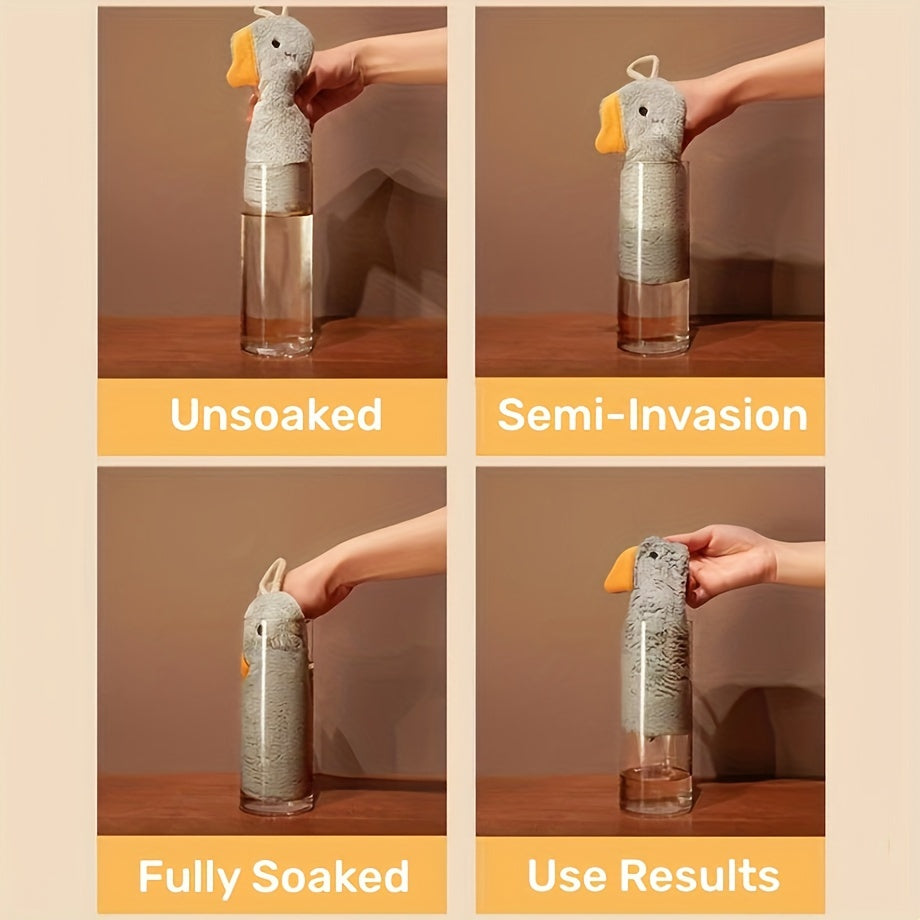 Unsoaked

Semi-Invasion

Fully Soaked

Use Results