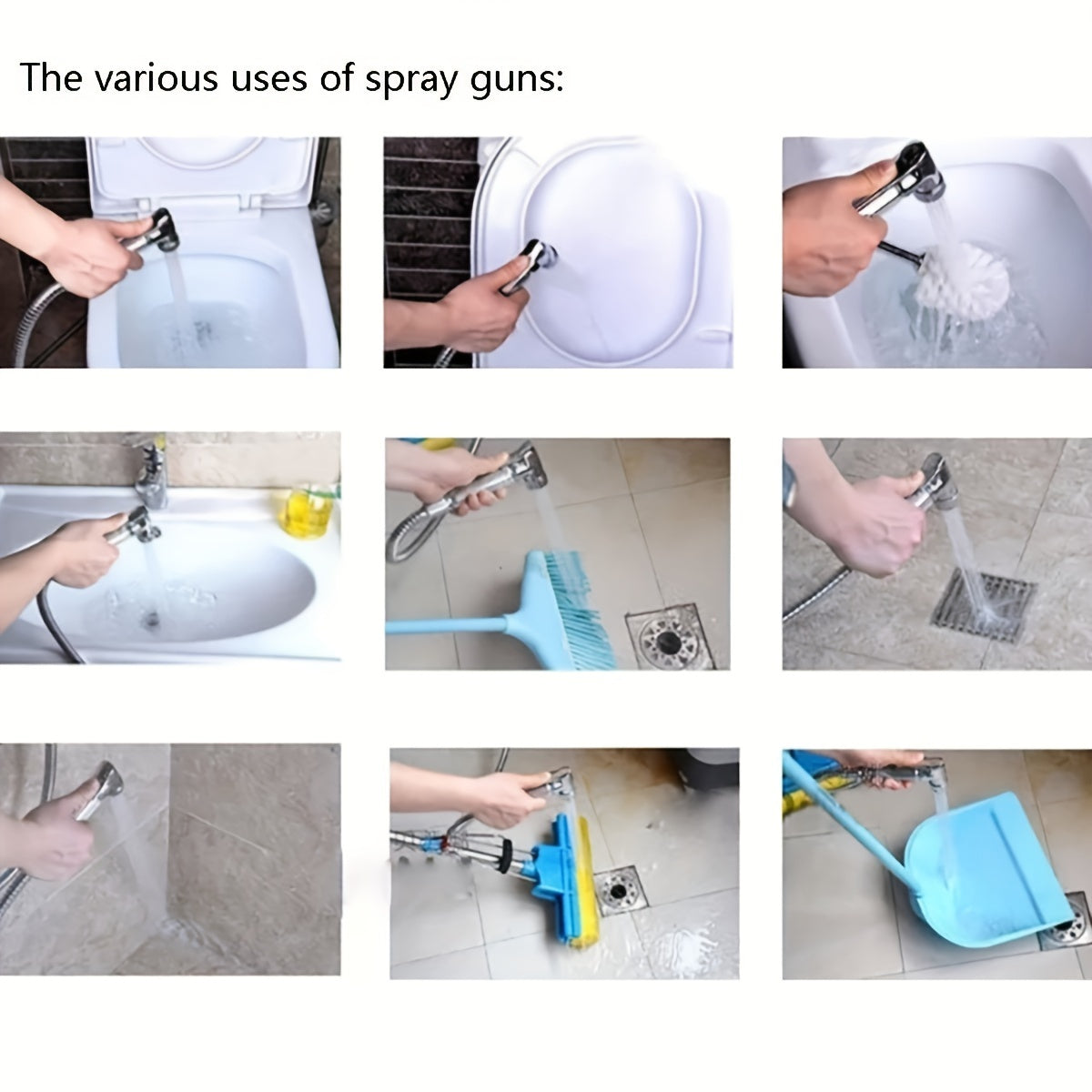 The various uses of spray guns: