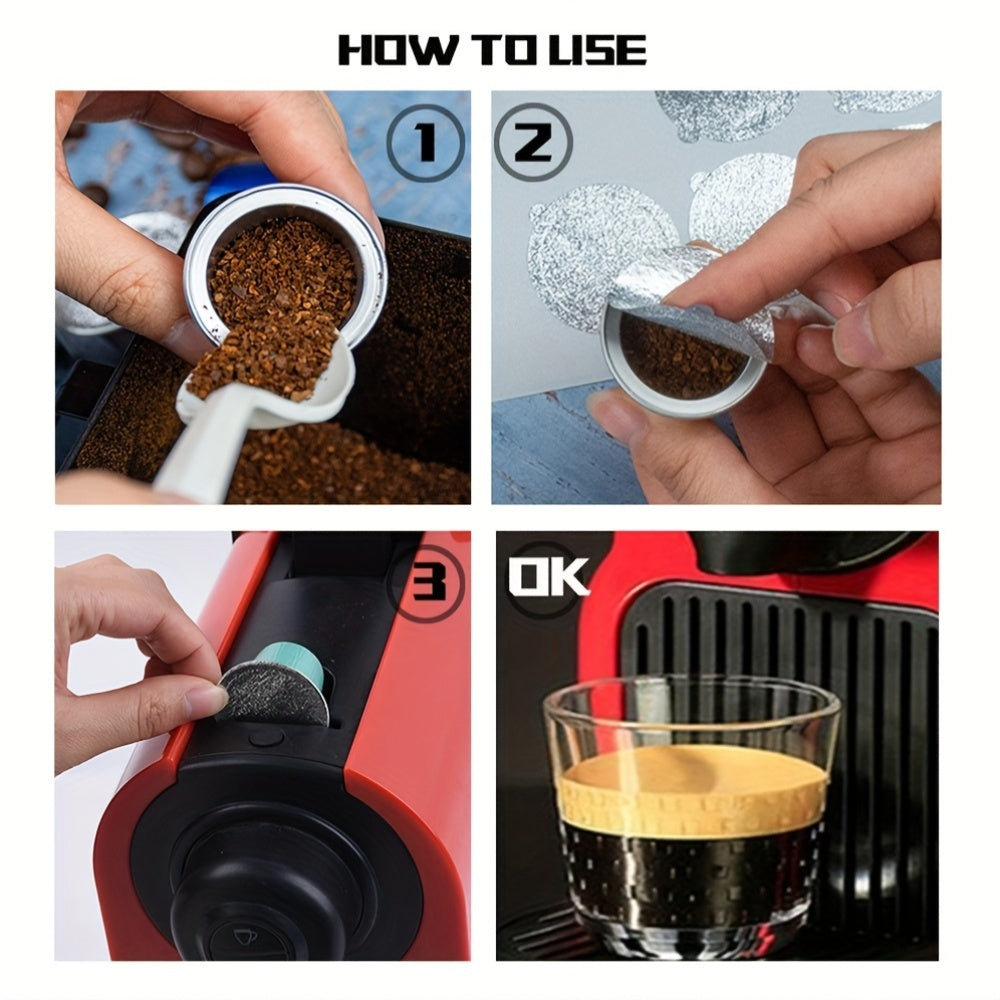 HOW TO USE

1

2

3

OK