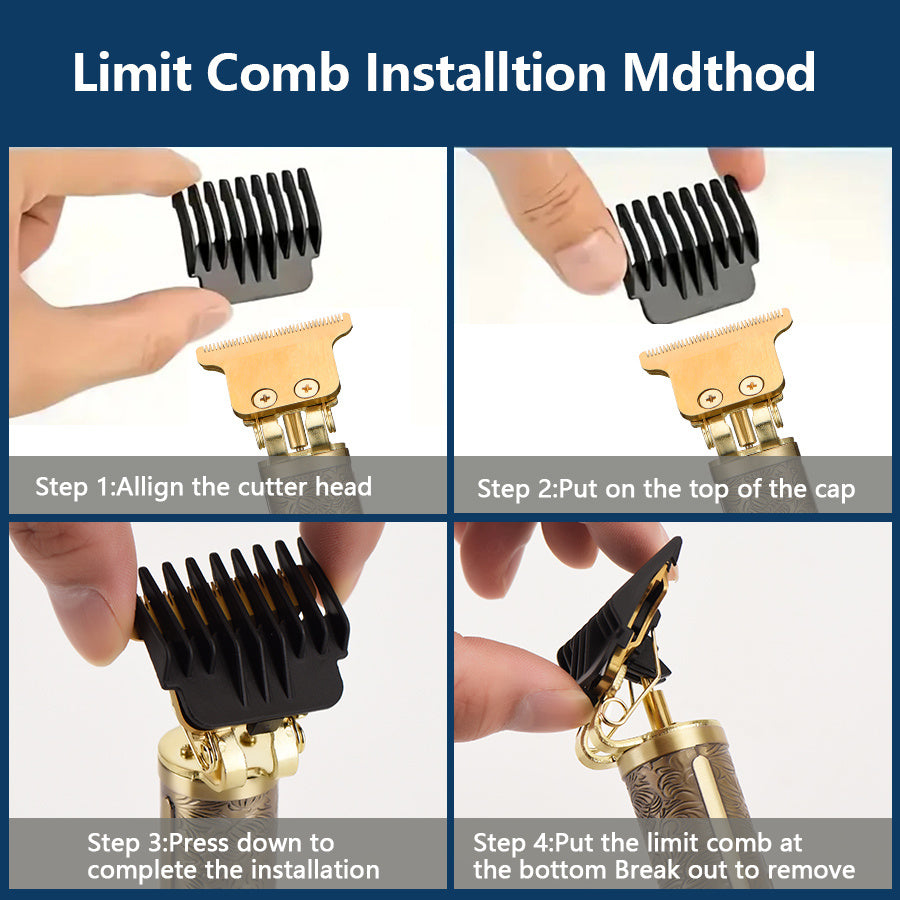 Limit Comb Installtion Mdthod

Step 1:Allign the cutter head

Step 2:Put on the top of the cap

Step 3:Press down to complete the installation

Step 4:Put the limit comb at the bottom Break out to remove