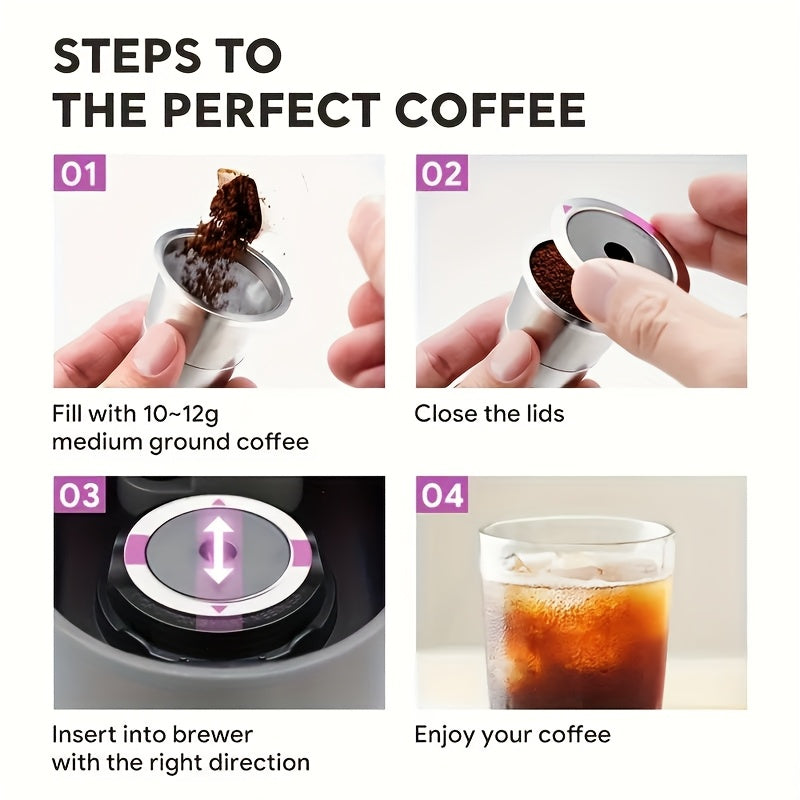 STEPS TO
THE PERFECT COFFEE

01

Fill with 10~12g medium ground coffee

02

Close the lids

03

Insert into brewer with the right direction

04

Enjoy your coffee