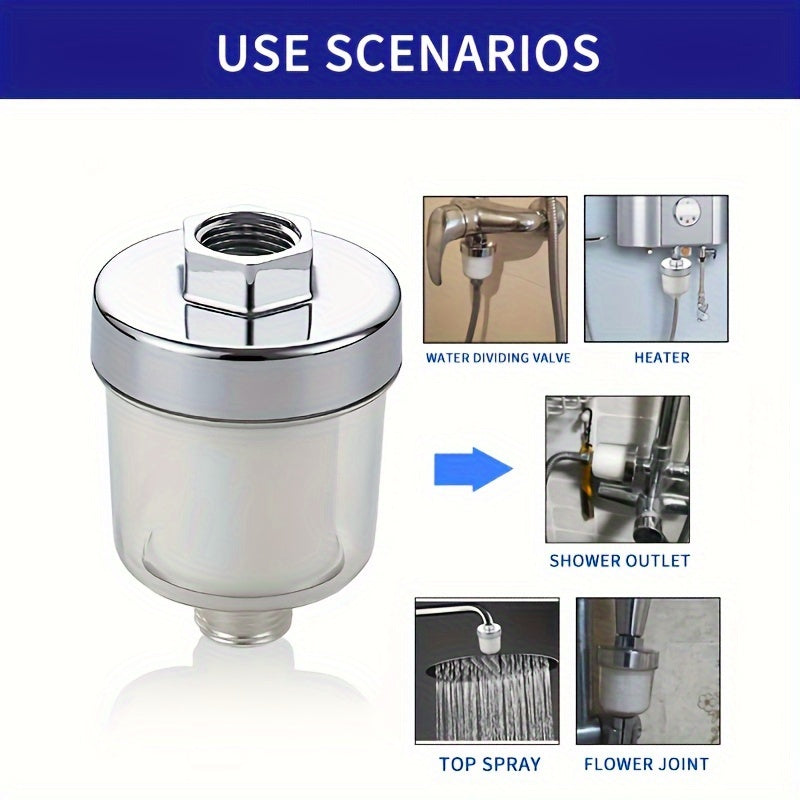 USE SCENARIOS

WATER DIVIDING VALVE

HEATER

SHOWER OUTLET

TOP SPRAY

FLOWER JOINT