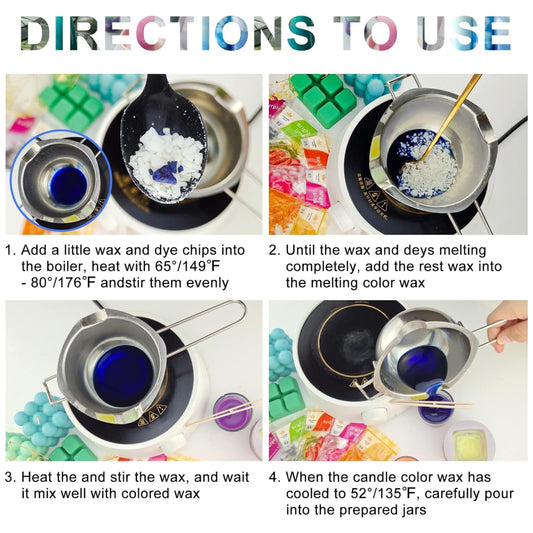 DIRECTIONS TO USE

1. Add a little wax and dye chips into the boiler, heat with 65°/149°F - 80°/176°F andstir them evenly

2. Until the wax and deys melting completely, add the rest wax into the melting color wax

3. Heat the and stir the wax, and wait it mix well with colored wax

4. When the candle color wax has cooled to 52°/135°F, carefully pour into the prepared jars