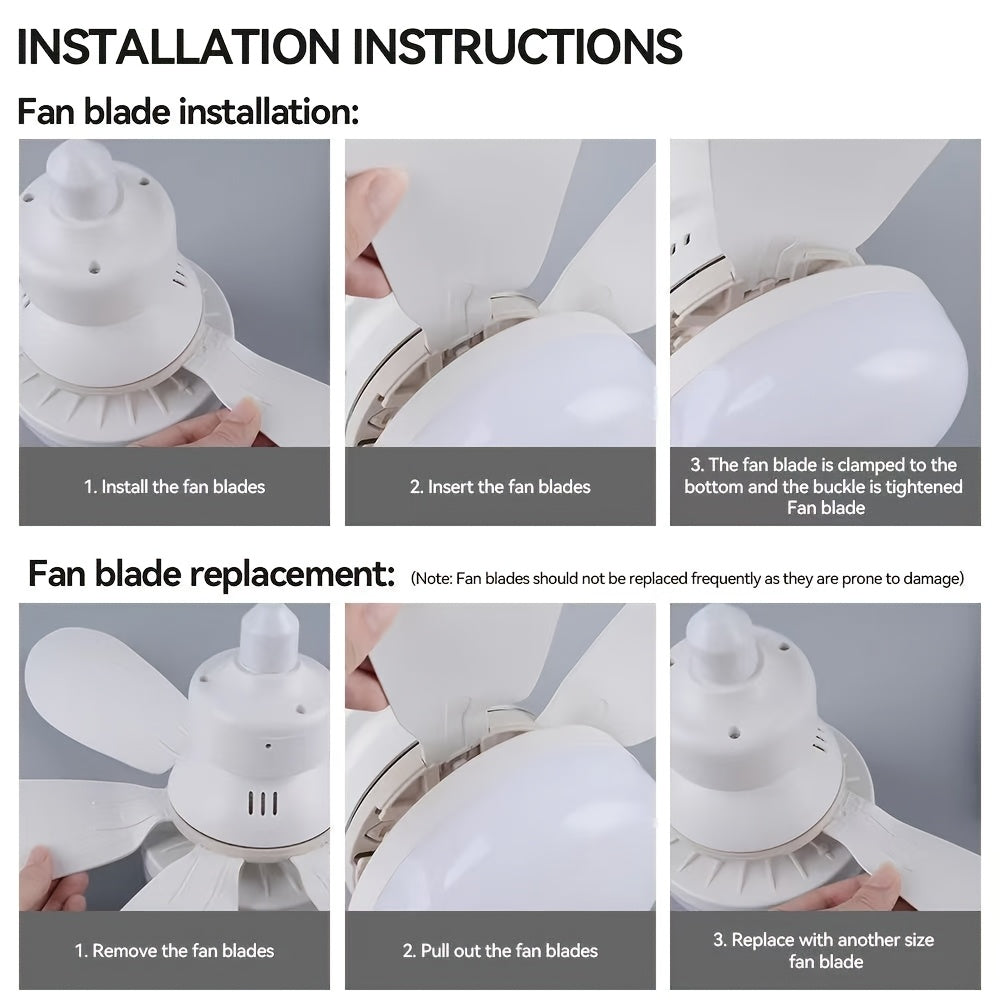 INSTALLATION INSTRUCTIONS

Fan blade installation:

1. Install the fan blades

2. Insert the fan blades

3. The fan blade is clamped to the bottom and the buckle is tightened Fan blade

Fan blade replacement: (Note: Fan blades should not be replaced frequently as they are prone to damage)

1. Remove the fan blades

2. Pull out the fan blades

3. Replace with another size fan blade