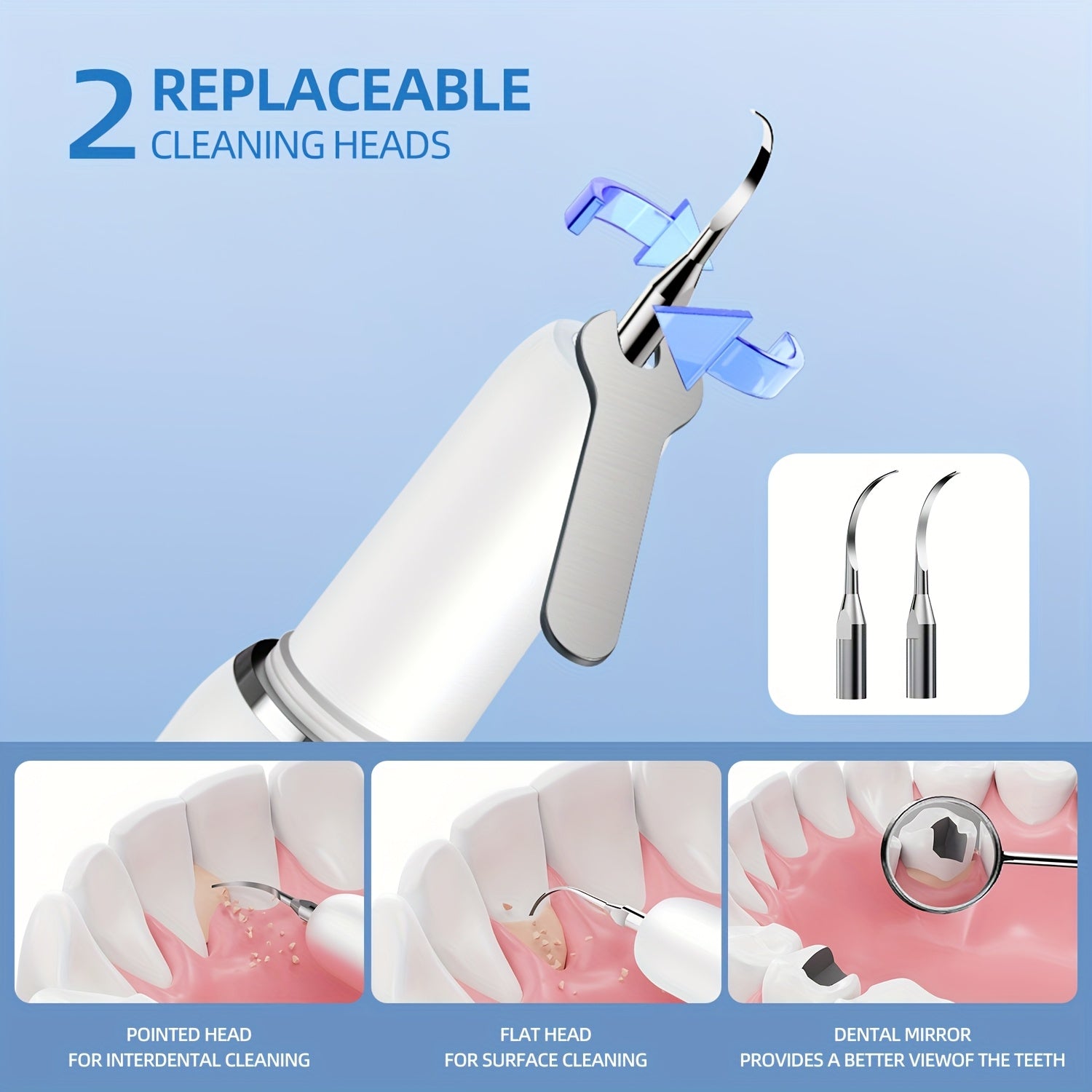 2 REPLACEABLE
CLEANING HEADS

POINTED HEAD
FOR INTERDENTAL CLEANING

FLAT HEAD
FOR SURFACE CLEANING

DENTAL MIRROR
PROVIDES A BETTER VIEWOF THE TEETH