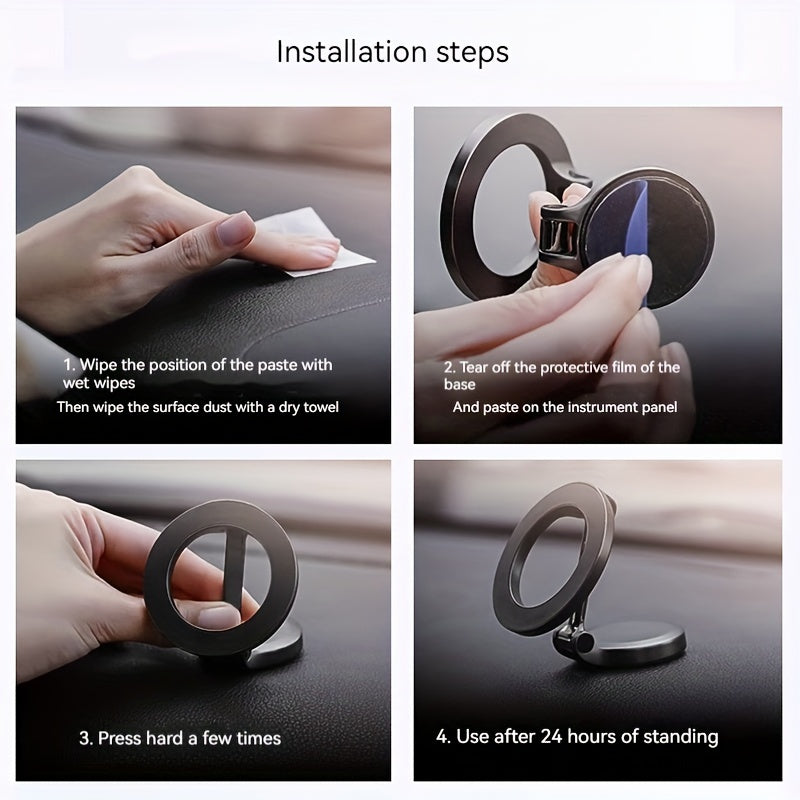 Installation steps

1. Wipe the position of the paste with wet wipes
Then wipe the surface dust with a dry towel

2. Tear off the protective film of the base
And paste on the instrument panel

3. Press hard a few times

4. Use after 24 hours of standing