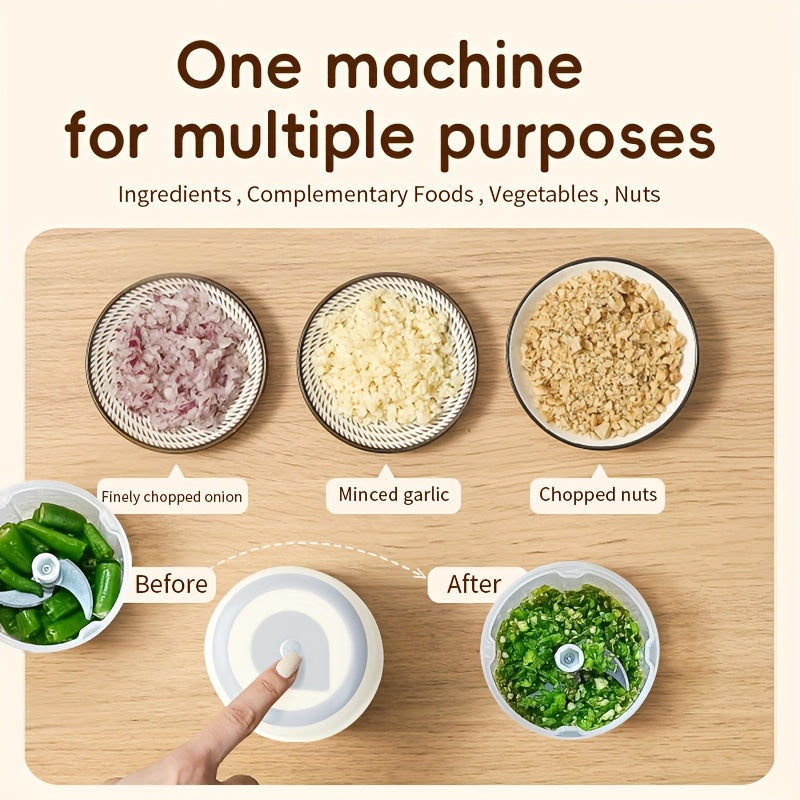 One machine for multiple purposes

Ingredients , Complementary Foods , Vegetables , Nuts

Finely chopped onion

Minced garlic

Chopped nuts

Before

After