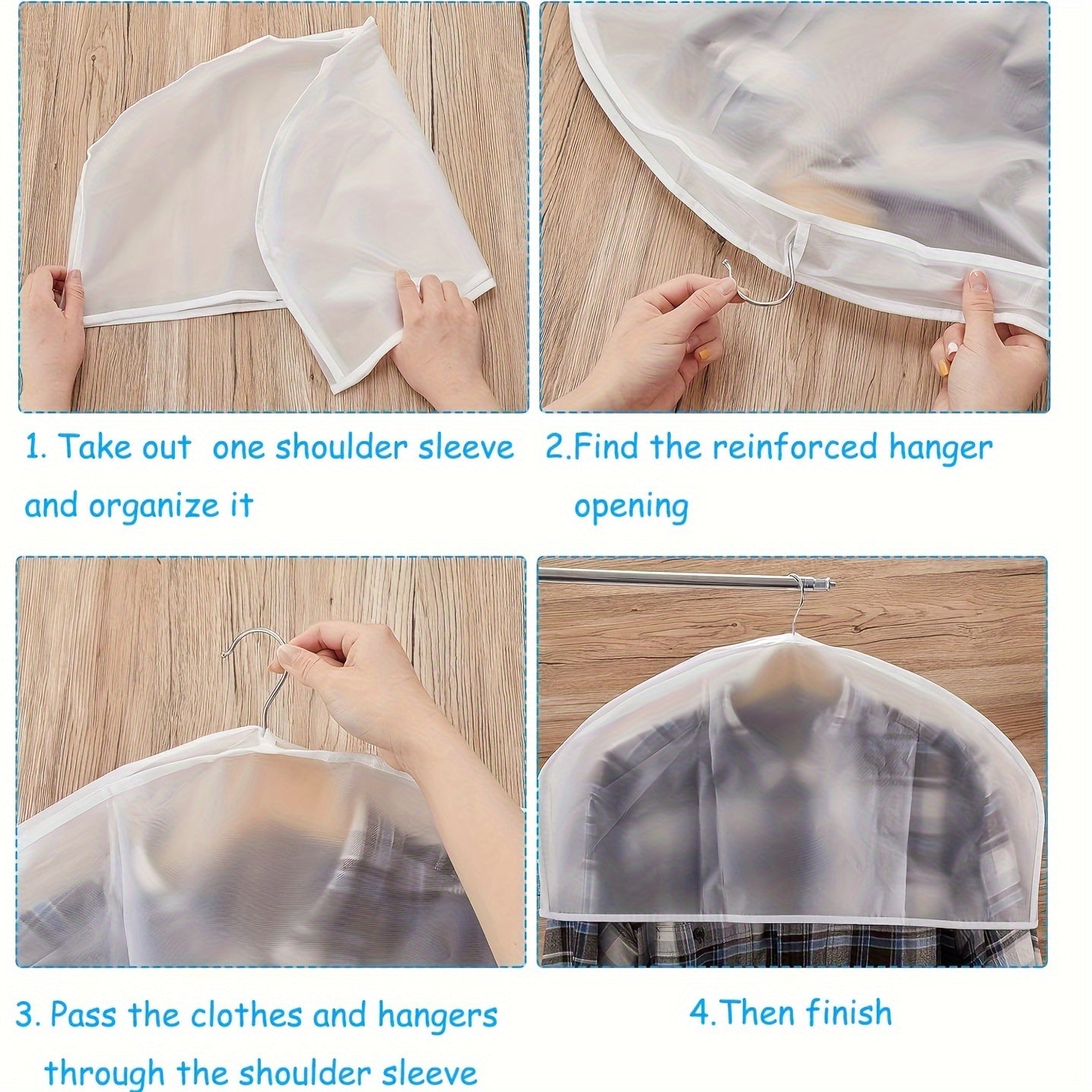 1. Take out one shoulder sleeve and organize it

2.Find the reinforced hanger opening

3. Pass the clothes and hangers through the shoulder sleeve

4.Then finish