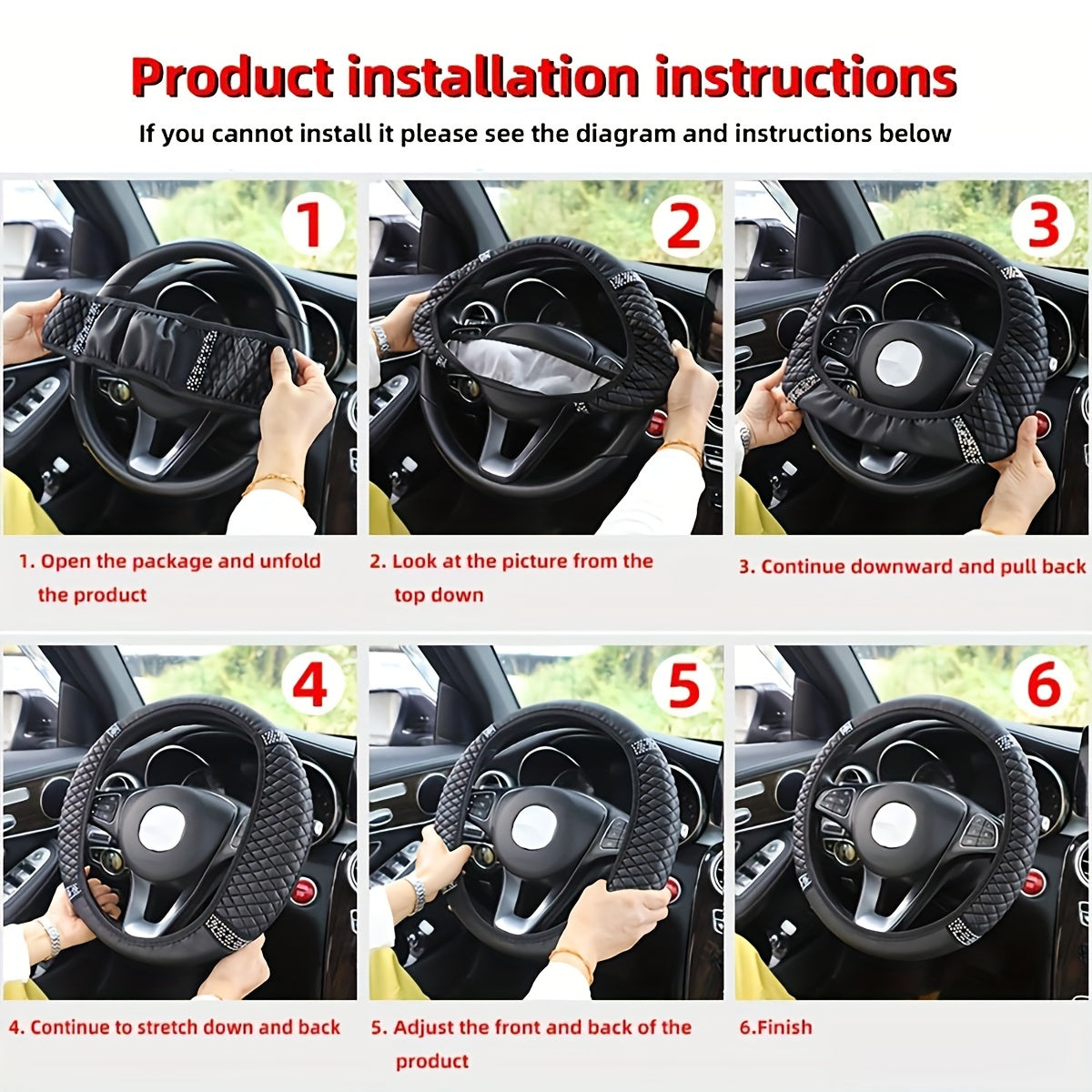 Product installation instructions

If you cannot install it please see the diagram and instructions below

1

2

3

1. Open the package and unfold the product

2. Look at the picture from the top down

3. Continue downward and pull back

4

5

6

4. Continue to stretch down and back

5. Adjust the front and back of the product

6.Finish