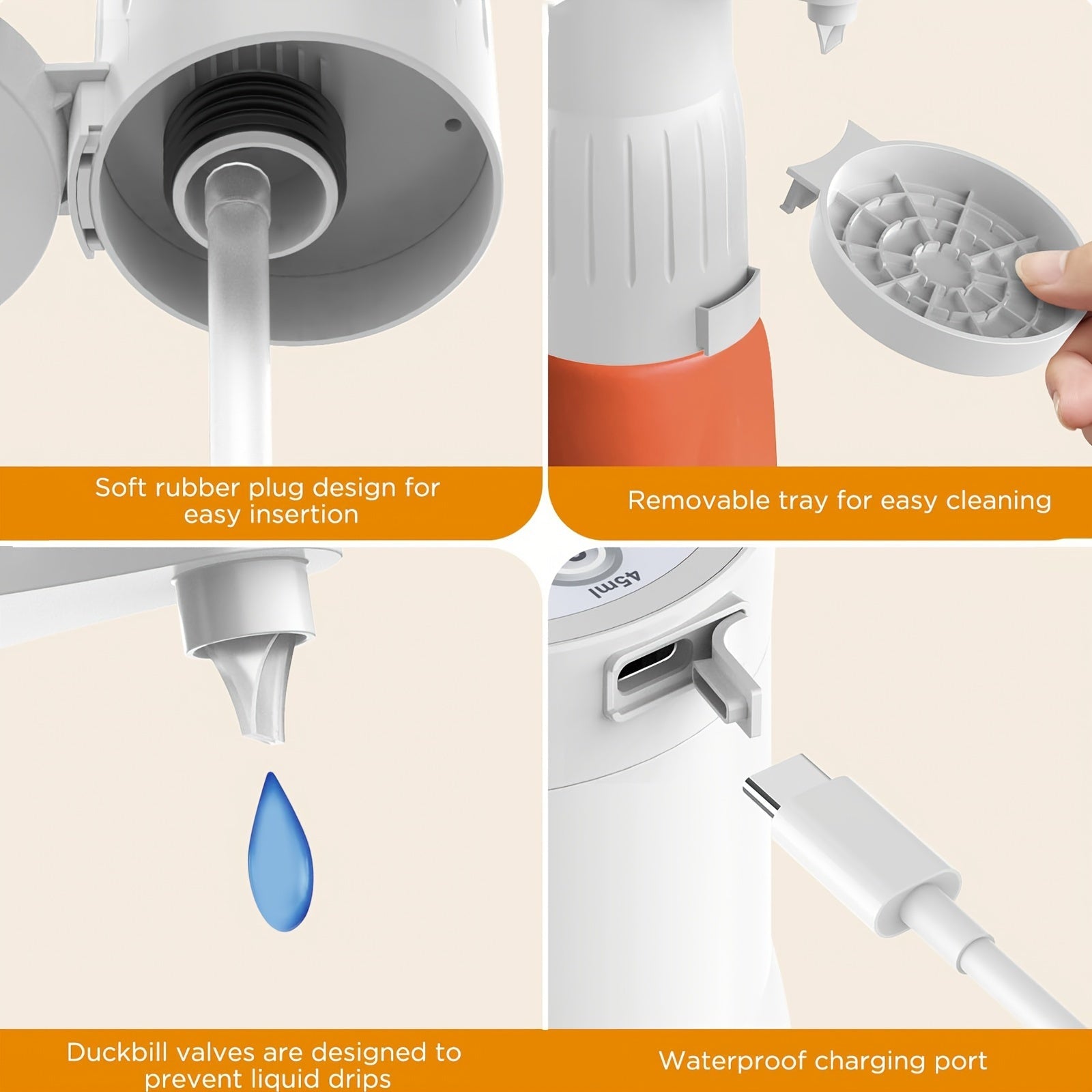 Soft rubber plug design for easy insertion

Removable tray for easy cleaning

45ml

Duckbill valves are designed to prevent liquid drips

Waterproof charging port