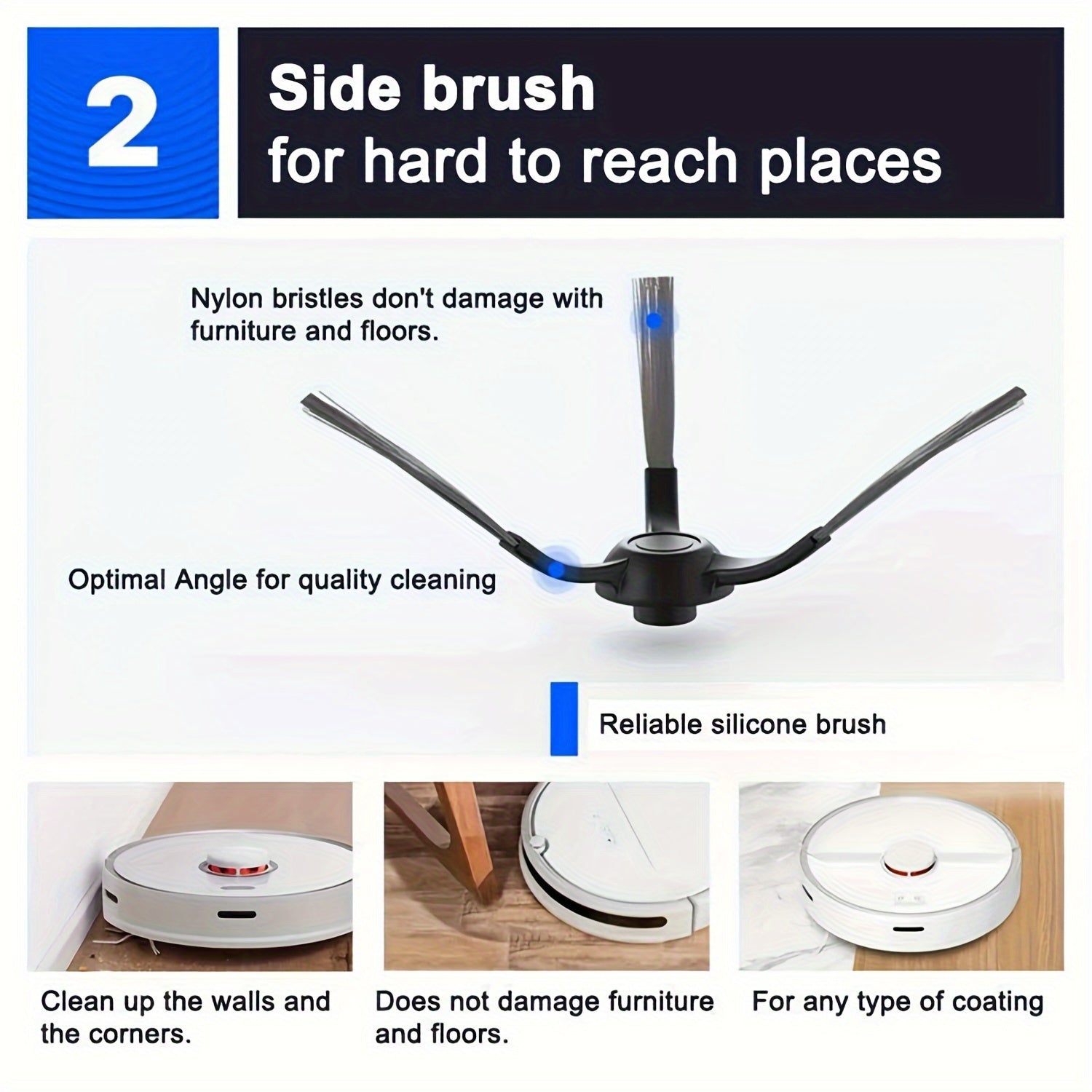 2

Side brush
for hard to reach places

Nylon bristles don't damage with furniture and floors.

Optimal Angle for quality cleaning

Reliable silicone brush

Clean up the walls and the corners.

Does not damage furniture and floors.

For any type of coating