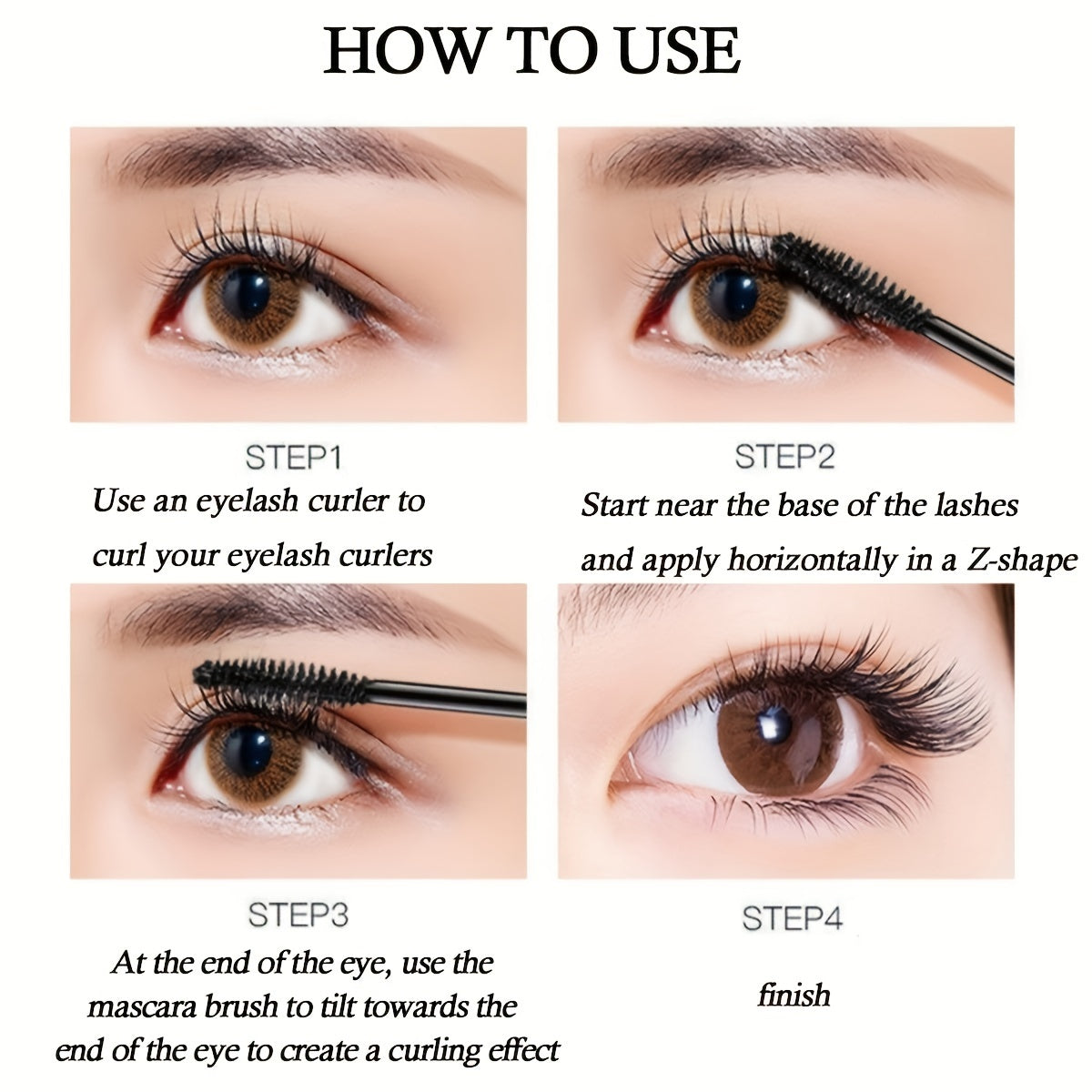 HOW TO USE

STEP1

Use an eyelash curler to curl your eyelash curlers

STEP2

Start near the base of the lashes and apply horizontally in a Z-shape

STEP3

At the end of the eye, use the mascara brush to tilt towards the end of the eye to create a curling effect

STEP4

finish