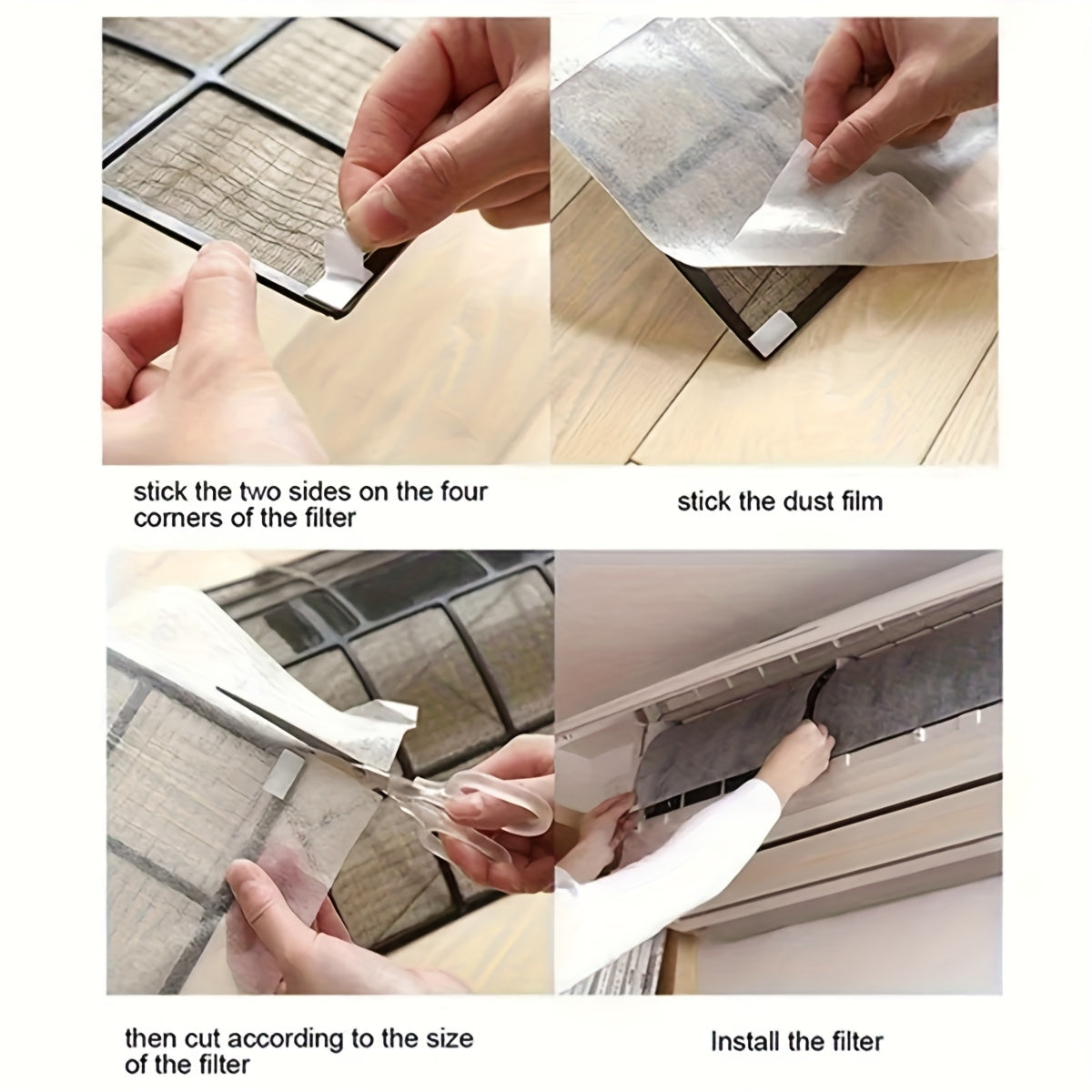 stick the two sides on the four corners of the filter

stick the dust film

then cut according to the size of the filter

Install the filter