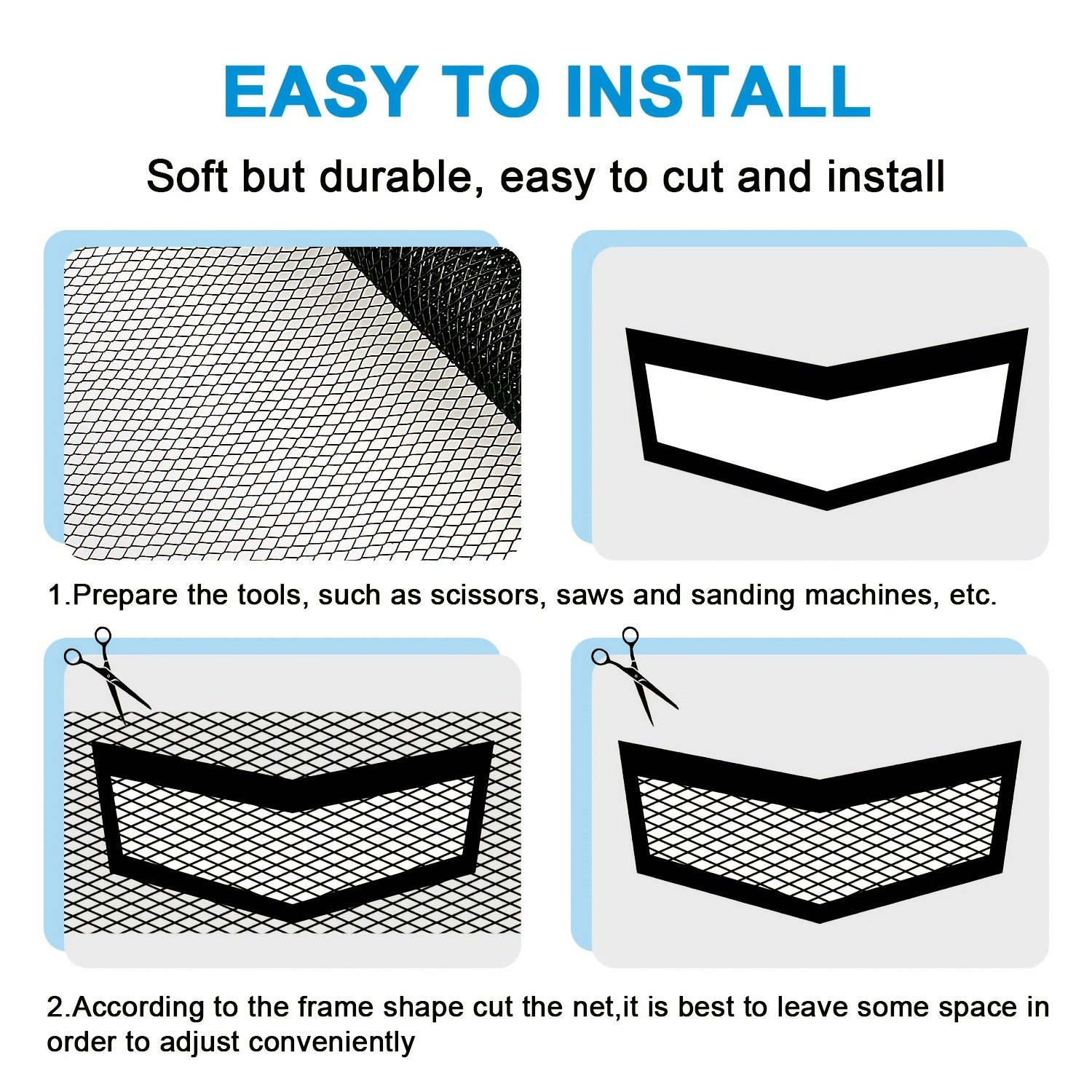 EASY TO INSTALL

Soft but durable, easy to cut and install

1.Prepare the tools, such as scissors, saws and sanding machines, etc.

2.According to the frame shape cut the net,it is best to leave some space in order to adjust conveniently