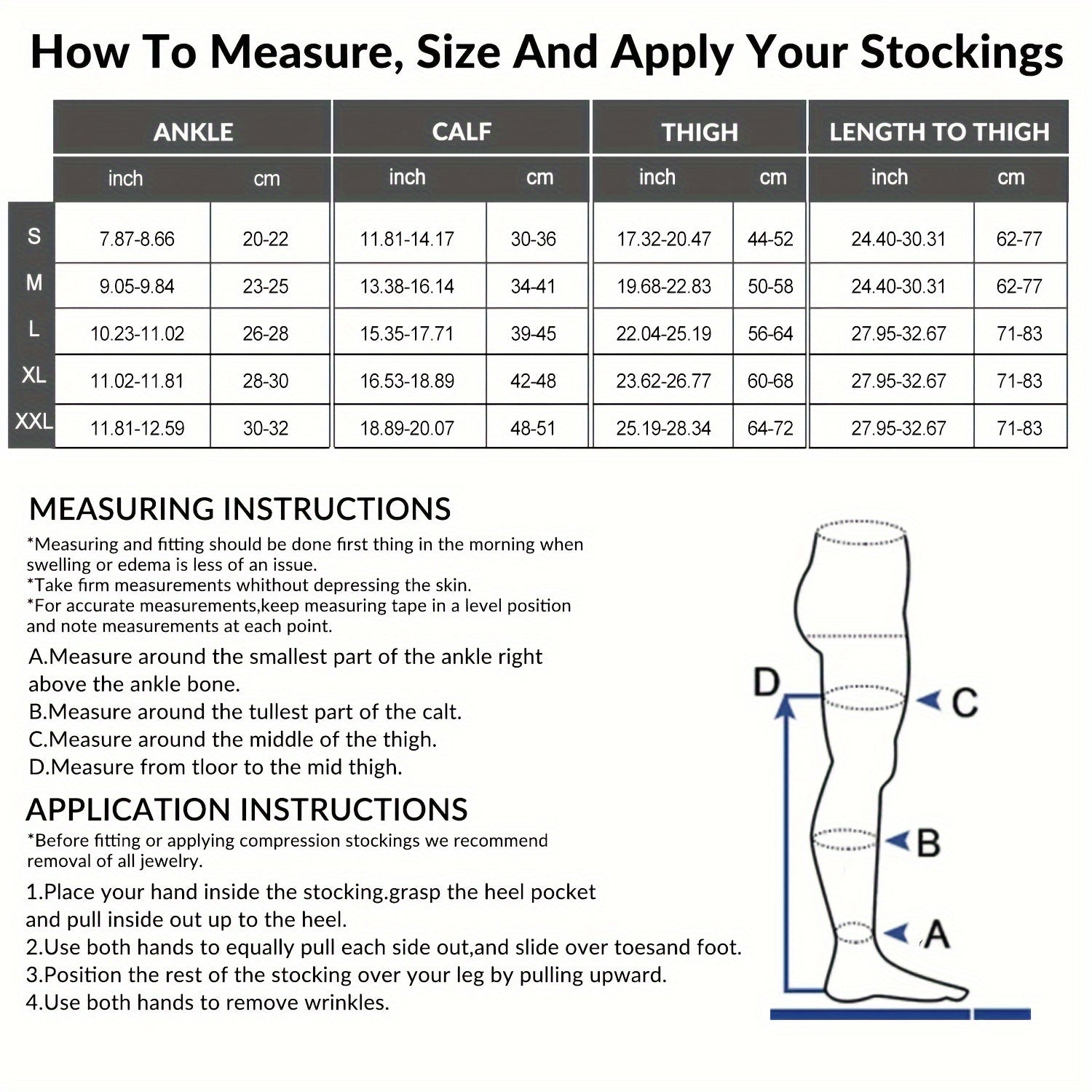 How To Measure, Size And Apply Your Stockings

| | ANKLE inch | ANKLE cm | CALF inch | CALF cm | THIGH inch | THIGH cm | LENGTH TO THIGH inch | LENGTH TO THIGH cm |
|---|---|---|---|---|---|---|---|---|
| S | 7.87-8.66 | 20-22 | 11.81-14.17 | 30-36 | 17.32-20.47 | 44-52 | 24.40-30.31 | 62-77 |
| M | 9.05-9.84 | 23-25 | 13.38-16.14 | 34-41 | 19.68-22.83 | 50-58 | 24.40-30.31 | 62-77 |
| L | 10.23-11.02 | 26-28 | 15.35-17.71 | 39-45 | 22.04-25.19 | 56-64 | 27.95-32.67 | 71-83 |
| XL | 11.02-11.81 | 28-30 | 16.53-18.89 | 42-48 | 23.62-26.77 | 60-68 | 27.95-32.67 | 71-83 |
| XXL | 11.81-12.59 | 30-32 | 18.89-20.07 | 48-51 | 25.19-28.34 | 64-72 | 27.95-32.67 | 71-83 |

MEASURING INSTRUCTIONS
*Measuring and fitting should be done first thing in the morning when swelling or edema is less of an issue.
*Take firm measurements whithout depressing the skin.
*For accurate measurements,keep measuring tape in a level position and note measurements at each point.

A.Measure around the smallest part of the ankle right above the ankle bone.
B.Measure around the tullest part of the calt.
C.Measure around the middle of the thigh.
D.Measure from tloor to the mid thigh.

APPLICATION INSTRUCTIONS
*Before fitting or applying compression stockings we recommend removal of all jewelry.

1.Place your hand inside the stocking.grasp the heel pocket and pull inside out up to the heel.
2.Use both hands to equally pull each side out,and slide over toesand foot.
3.Position the rest of the stocking over your leg by pulling upward.
4.Use both hands to remove wrinkles.

D
C
B
A