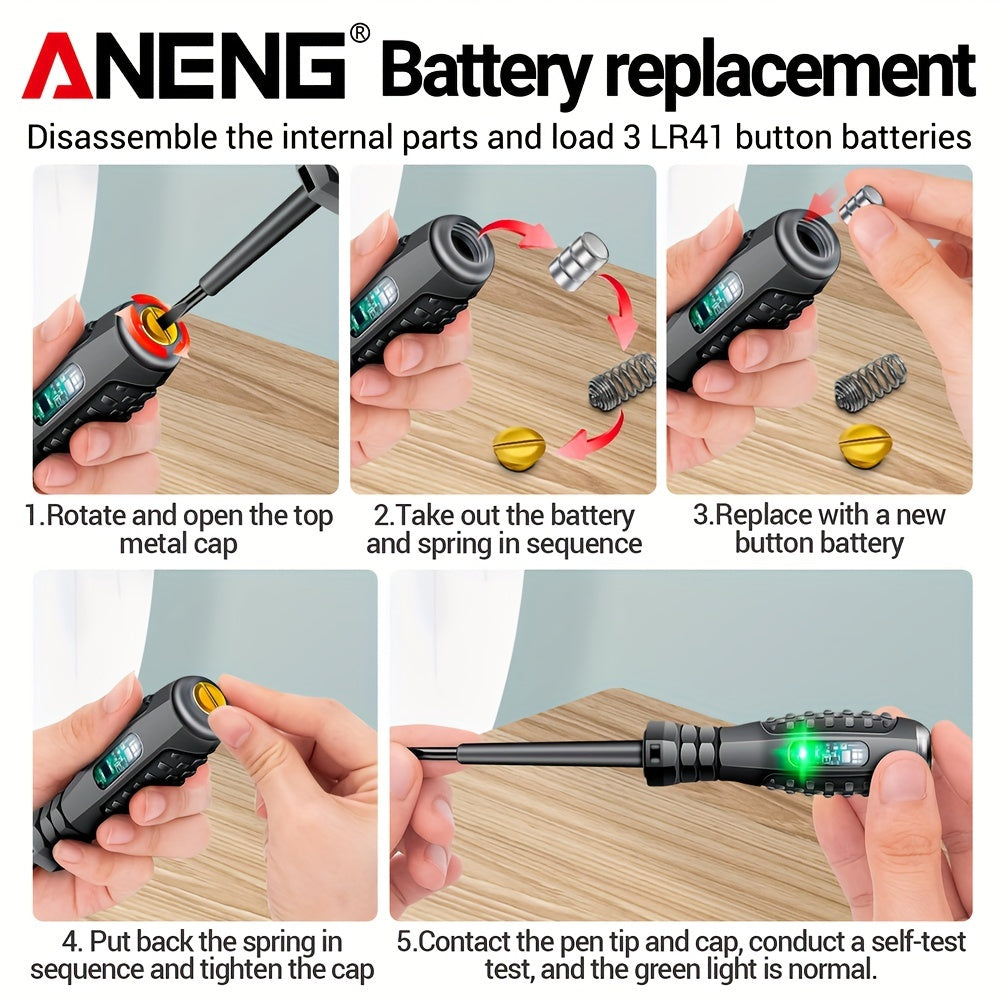 ANENG® Battery replacement

Disassemble the internal parts and load 3 LR41 button batteries

1.Rotate and open the top metal cap

2.Take out the battery and spring in sequence

3.Replace with a new button battery

4. Put back the spring in sequence and tighten the cap

5.Contact the pen tip and cap, conduct a self-test test, and the green light is normal.