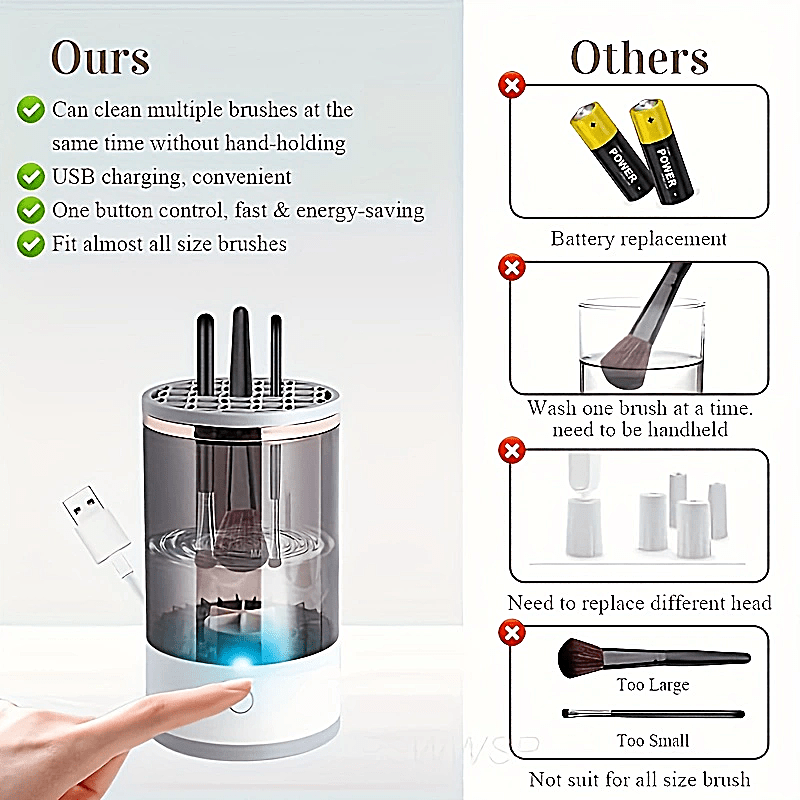 Ours

Can clean multiple brushes at the same time without hand-holding

USB charging, convenient

One button control, fast & energy-saving

Fit almost all size brushes

Others

POWER

POWER

Battery replacement

Wash one brush at a time. need to be handheld

Need to replace different head

Too Large

Too Small

Not suit for all size brush