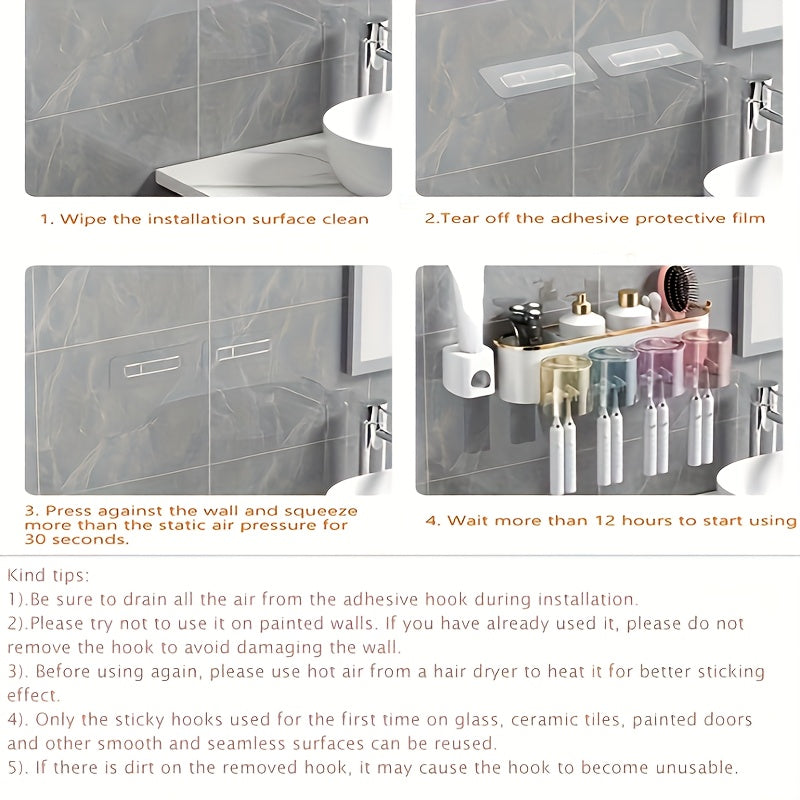 1. Wipe the installation surface clean

2.Tear off the adhesive protective film

3. Press against the wall and squeeze more than the static air pressure for 30 seconds.

4. Wait more than 12 hours to start using

Kind tips:
1).Be sure to drain all the air from the adhesive hook during installation.
2).Please try not to use it on painted walls. If you have already used it, please do not remove the hook to avoid damaging the wall.
3). Before using again, please use hot air from a hair dryer to heat it for better sticking effect.
4). Only the sticky hooks used for the first time on glass, ceramic tiles, painted doors and other smooth and seamless surfaces can be reused.
5). If there is dirt on the removed hook, it may cause the hook to become unusable.