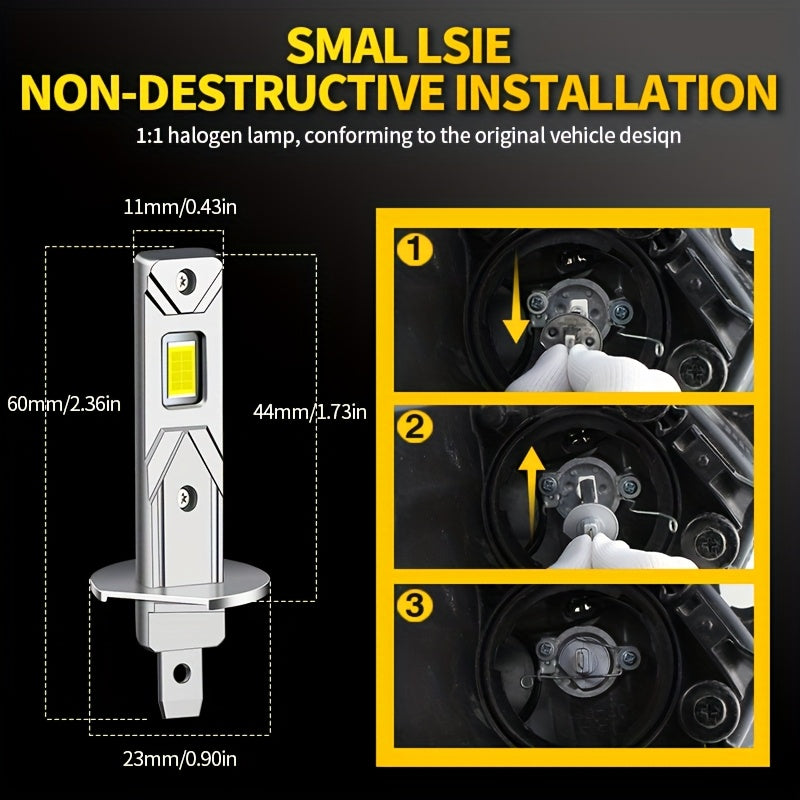 SMAL LSIE
NON-DESTRUCTIVE INSTALLATION

1:1 halogen lamp, conforming to the original vehicle desiqn

11mm/0.43in

60mm/2.36in

44mm/1.73in

23mm/0.90in

①

②

③