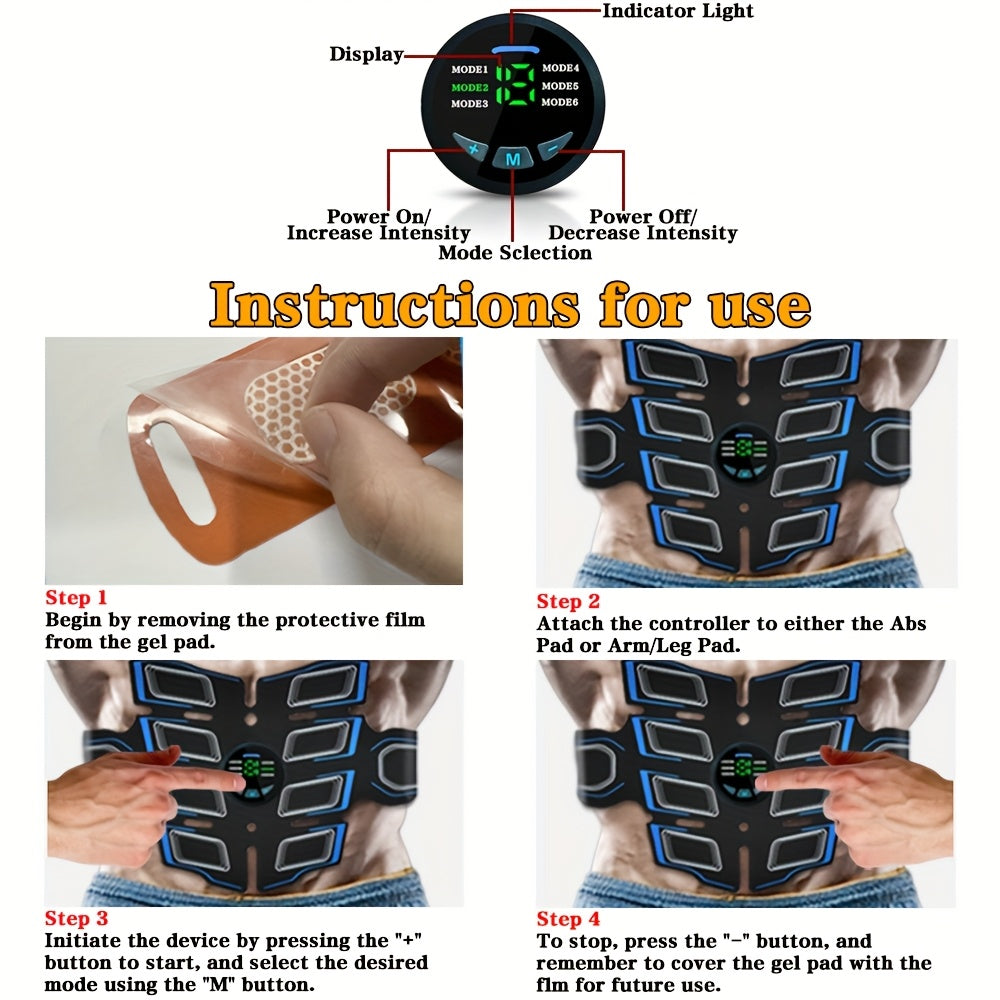 Indicator Light

Display

MODE1
MODE2
MODE3

MODE4
MODE5
MODE6

+
M
−

Power On/
Increase Intensity

Power Off/
Decrease Intensity

Mode Sclection

Instructions for use

Step 1
Begin by removing the protective film from the gel pad.

Step 2
Attach the controller to either the Abs Pad or Arm/Leg Pad.

Step 3
Initiate the device by pressing the "+" button to start, and select the desired mode using the "M" button.

Step 4
To stop, press the "−" button, and remember to cover the gel pad with the flm for future use.