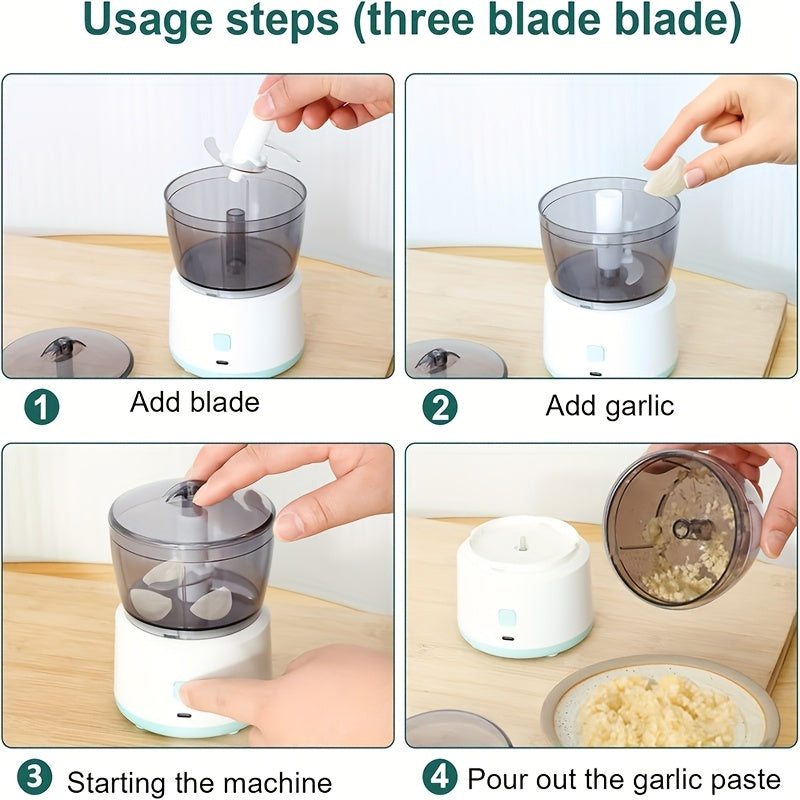 Usage steps (three blade blade)

1 Add blade

2 Add garlic

3 Starting the machine

4 Pour out the garlic paste