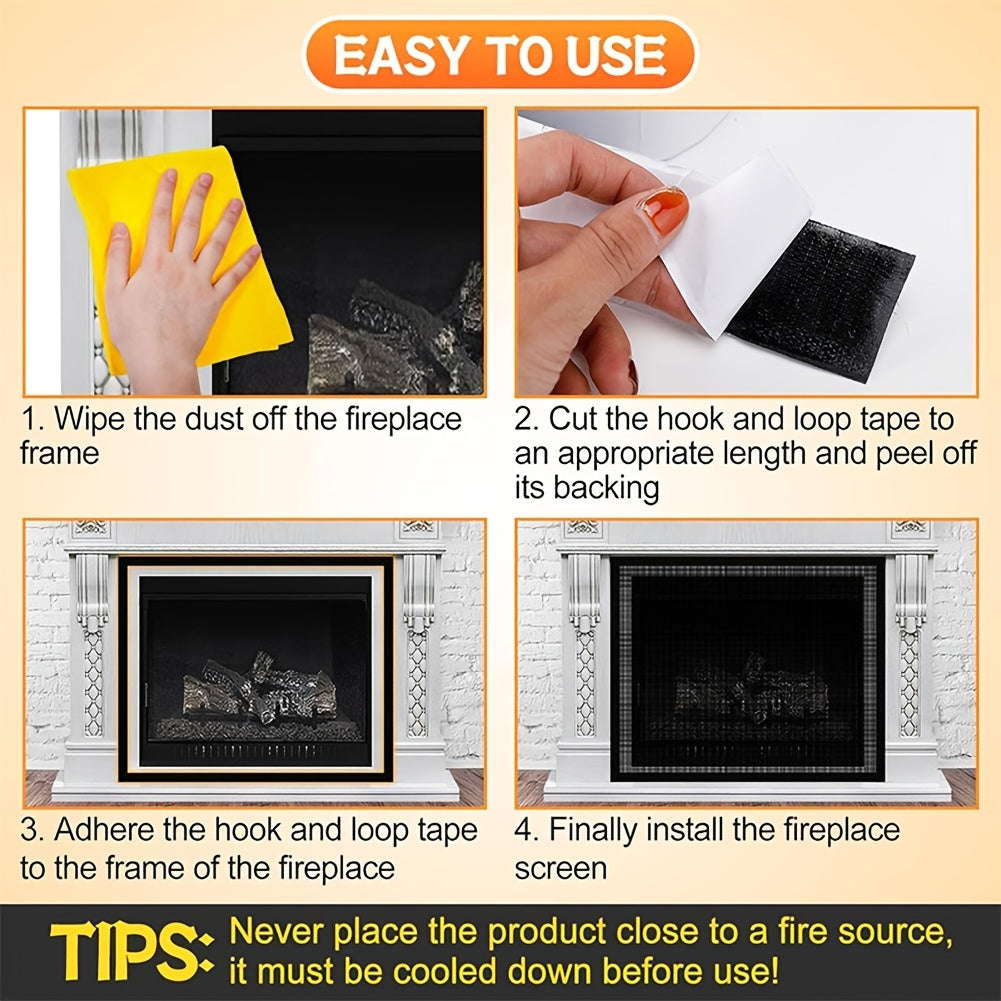 EASY TO USE

1. Wipe the dust off the fireplace frame

2. Cut the hook and loop tape to an appropriate length and peel off its backing

3. Adhere the hook and loop tape to the frame of the fireplace

4. Finally install the fireplace screen

TIPS: Never place the product close to a fire source, it must be cooled down before use!