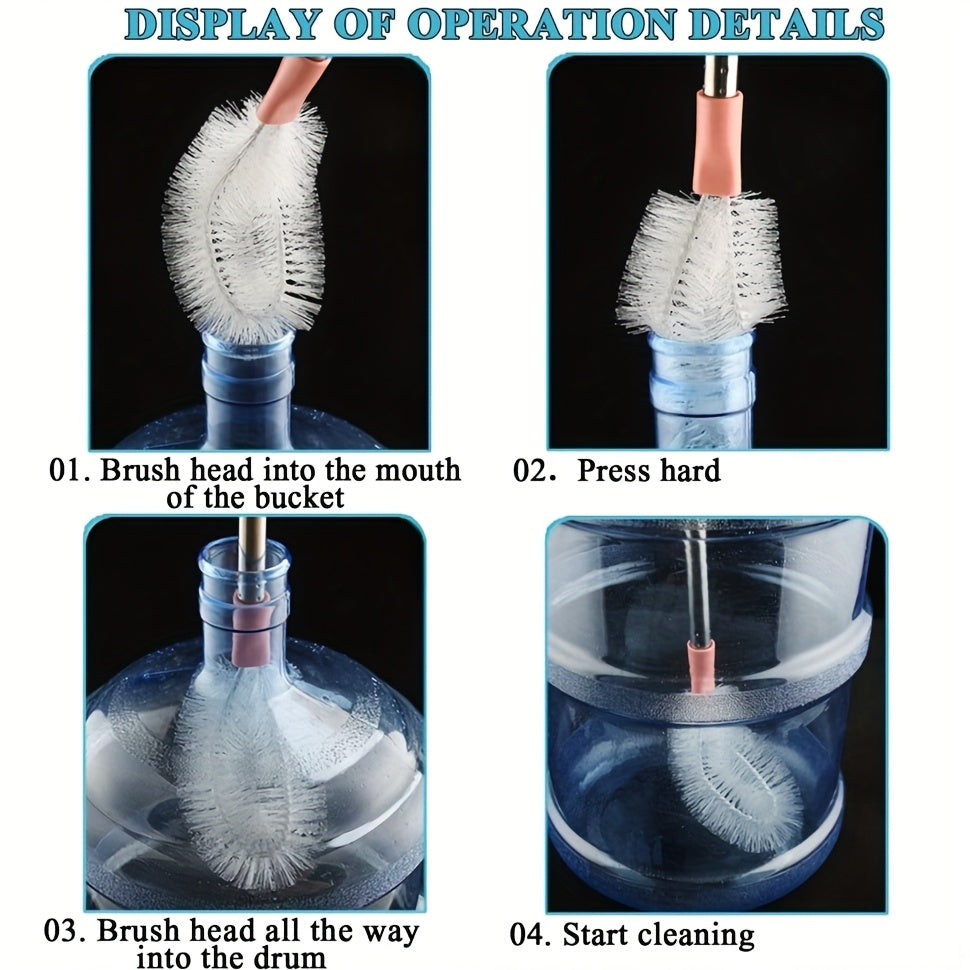 DISPLAY OF OPERATION DETAILS

01. Brush head into the mouth of the bucket

02. Press hard

03. Brush head all the way into the drum

04. Start cleaning