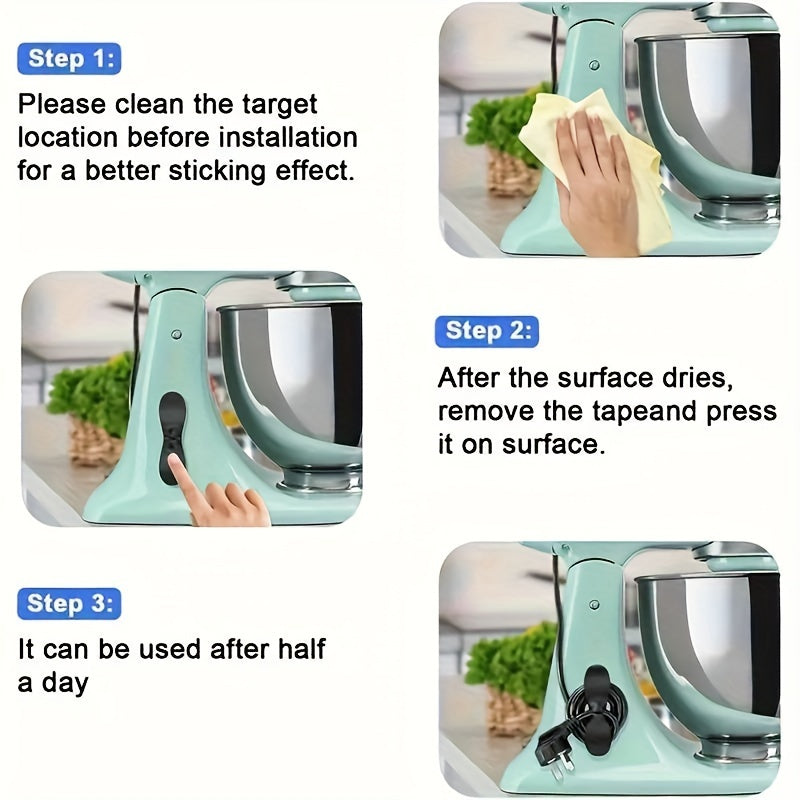 Step 1:

Please clean the target location before installation for a better sticking effect.

Step 2:

After the surface dries, remove the tapeand press it on surface.

Step 3:

It can be used after half a day