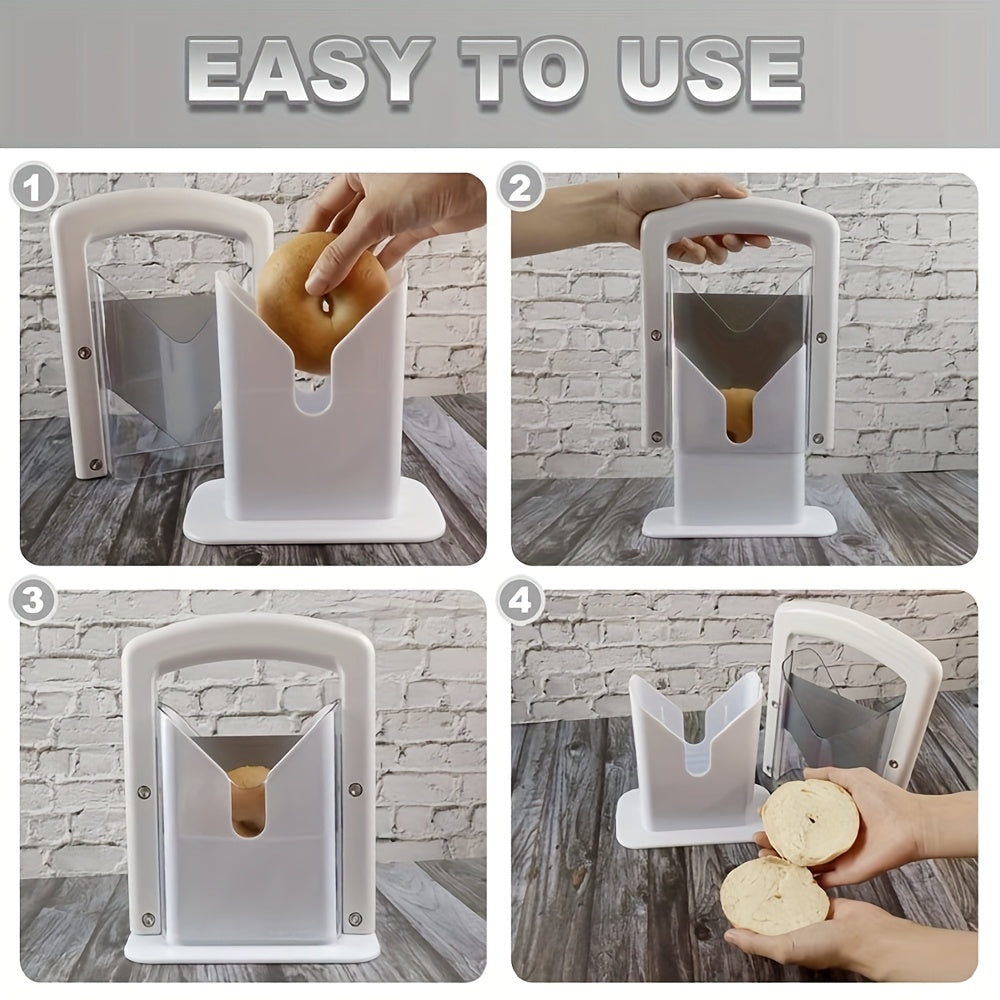 EASY TO USE

1

2

3

4