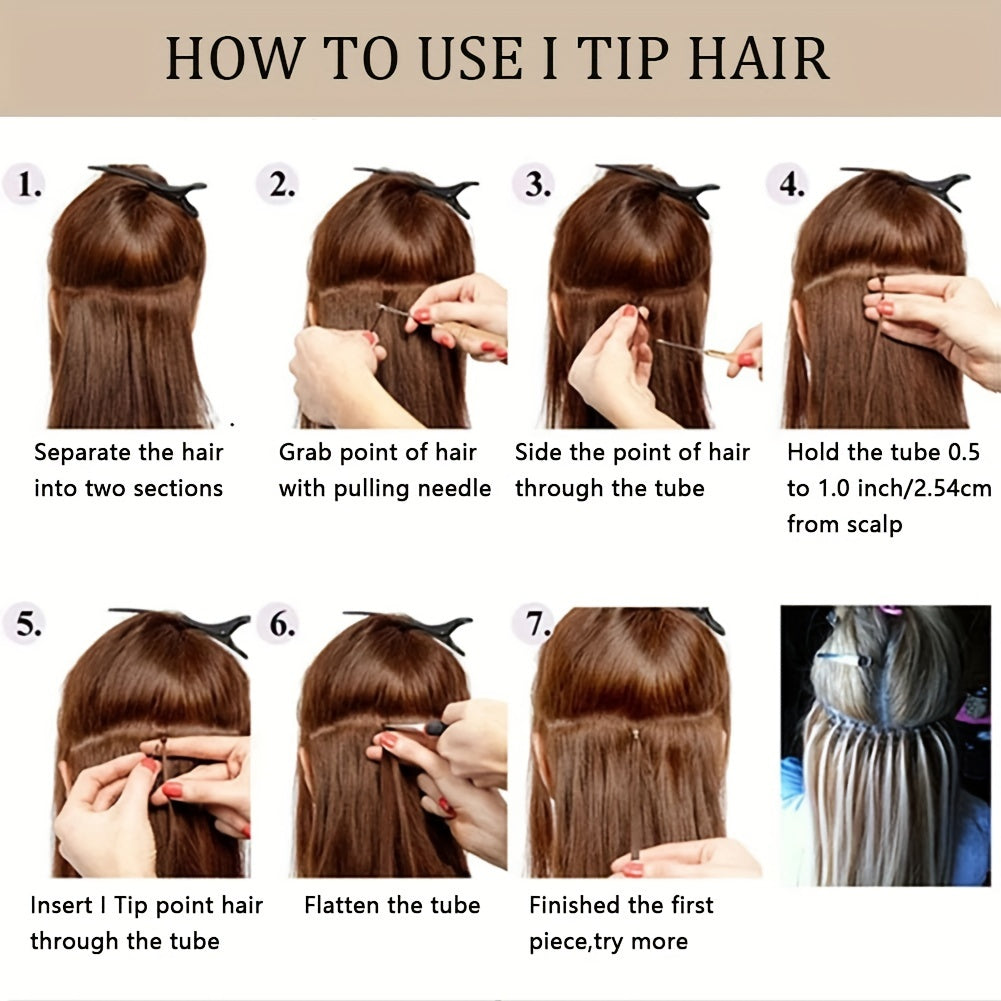 HOW TO USE I TIP HAIR

1.

Separate the hair into two sections

2.

Grab point of hair with pulling needle

3.

Side the point of hair through the tube

4.

Hold the tube 0.5 to 1.0 inch/2.54cm from scalp

5.

Insert I Tip point hair through the tube

6.

Flatten the tube

7.

Finished the first piece,try more